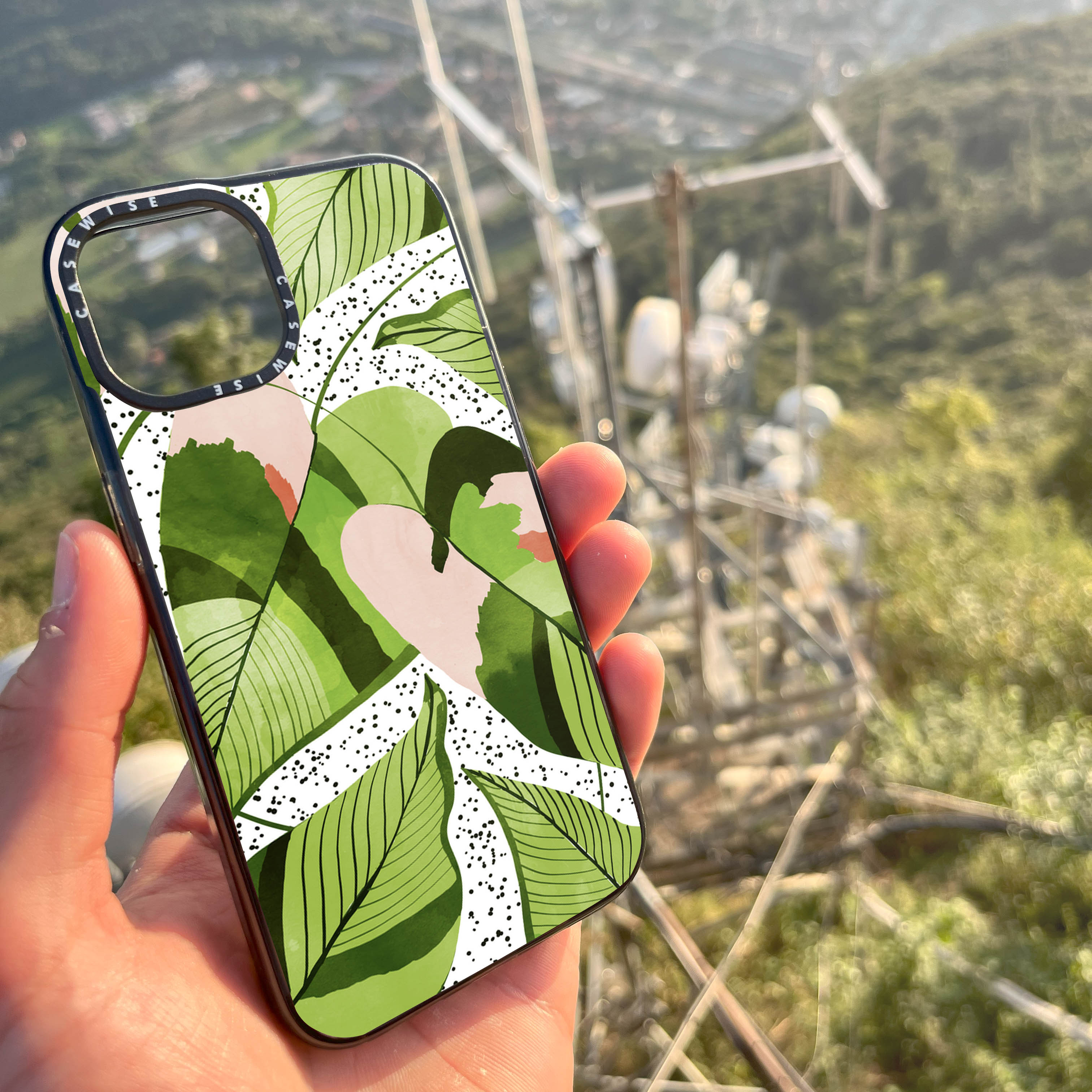 CASEWISE CASEWISE