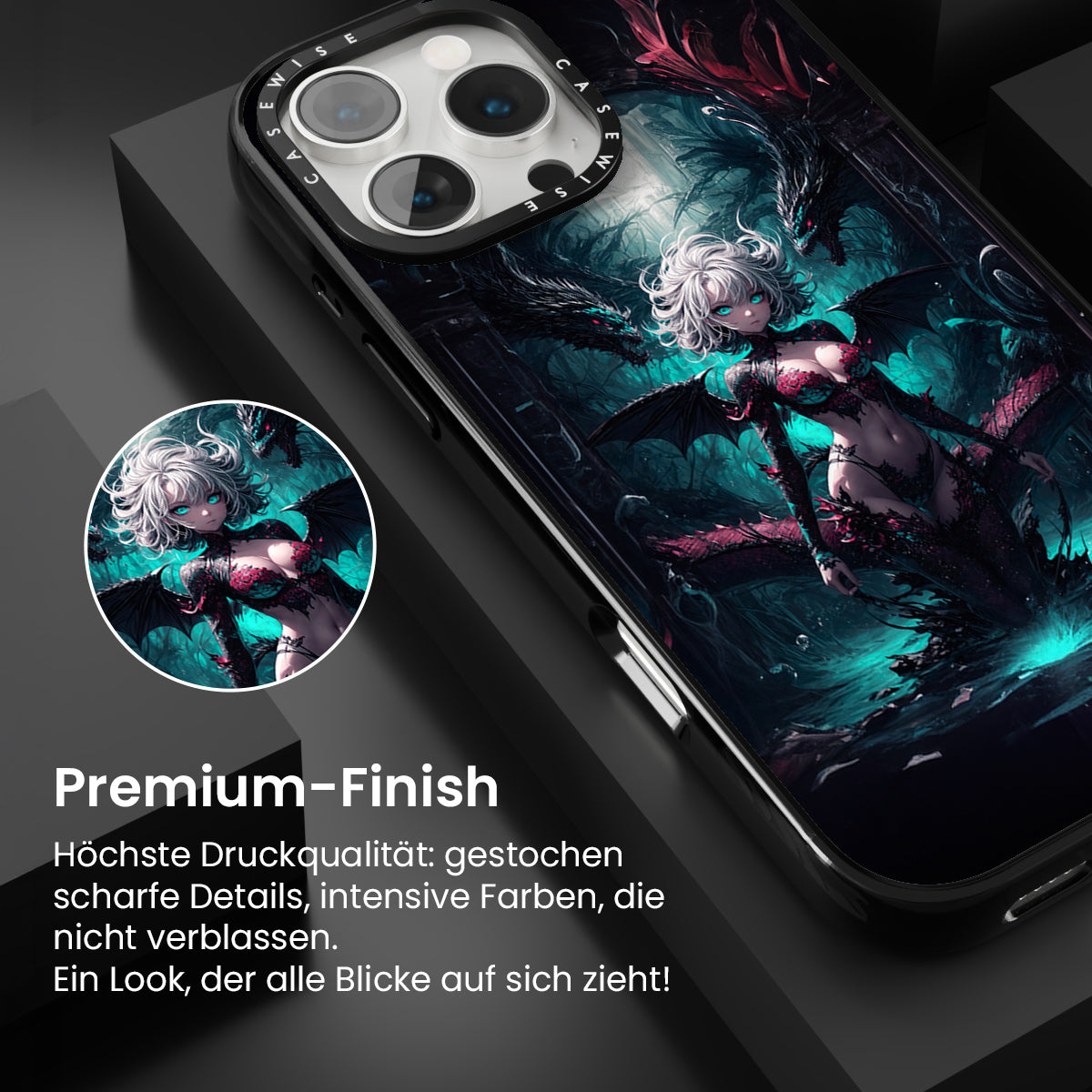 CASEWISE CASEWISE

Premium-Finish

Höchste Druckqualität: gestochen scharfe Details, intensive Farben, die nicht verblassen.
Ein Look, der alle Blicke auf sich zieht!