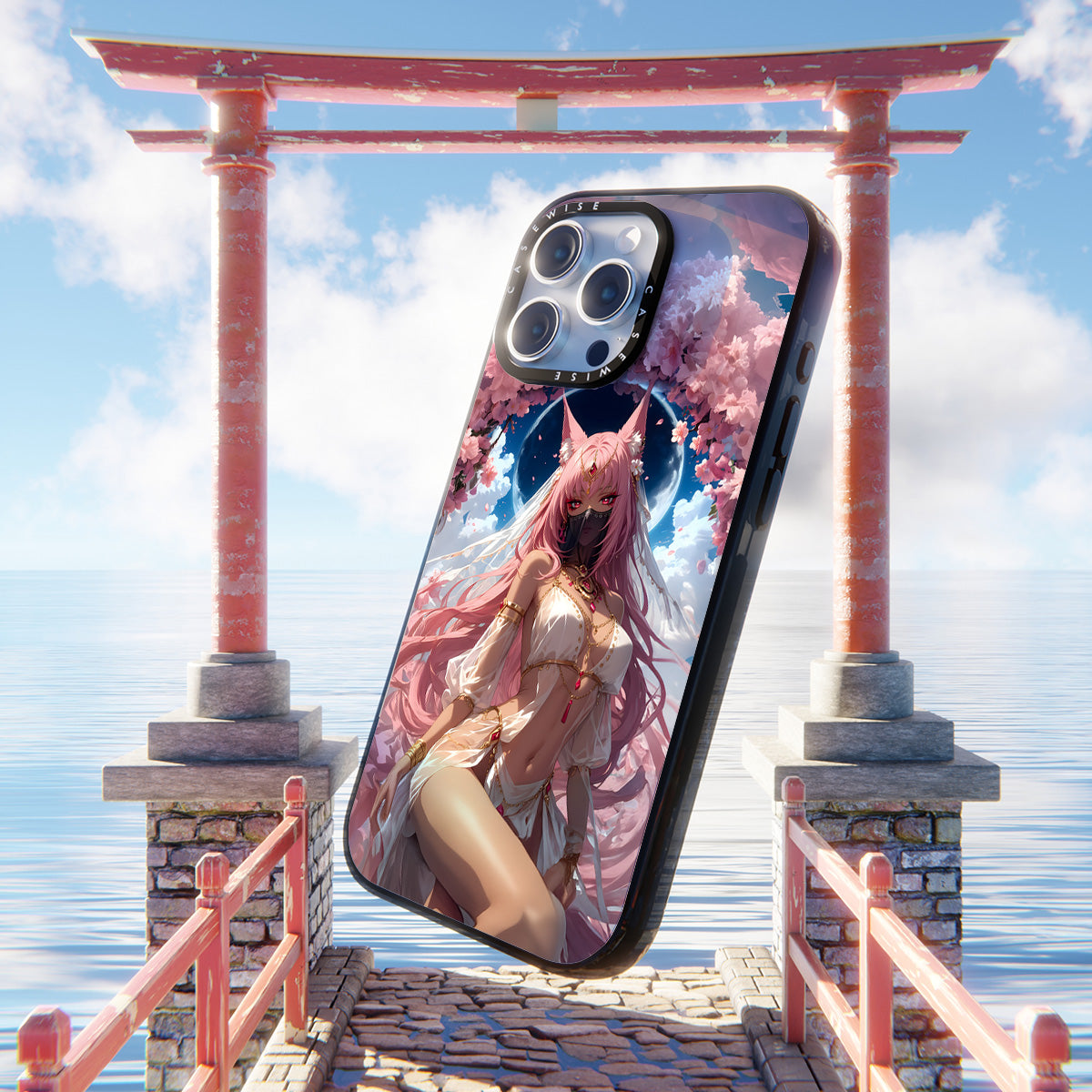 CASEWISE CASEWISE