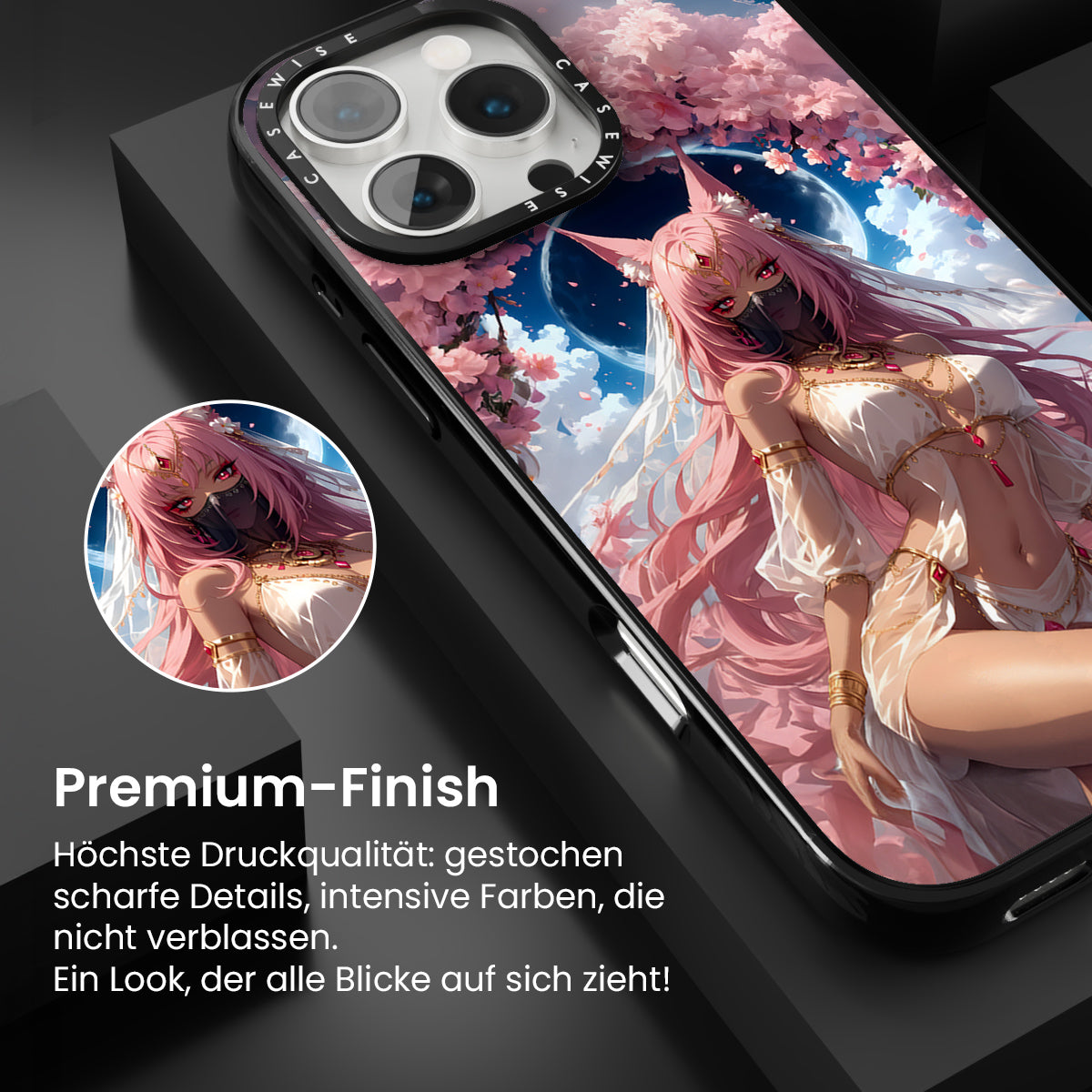 CASEWISE CASEWISE

Premium-Finish

Höchste Druckqualität: gestochen scharfe Details, intensive Farben, die nicht verblassen.
Ein Look, der alle Blicke auf sich zieht!