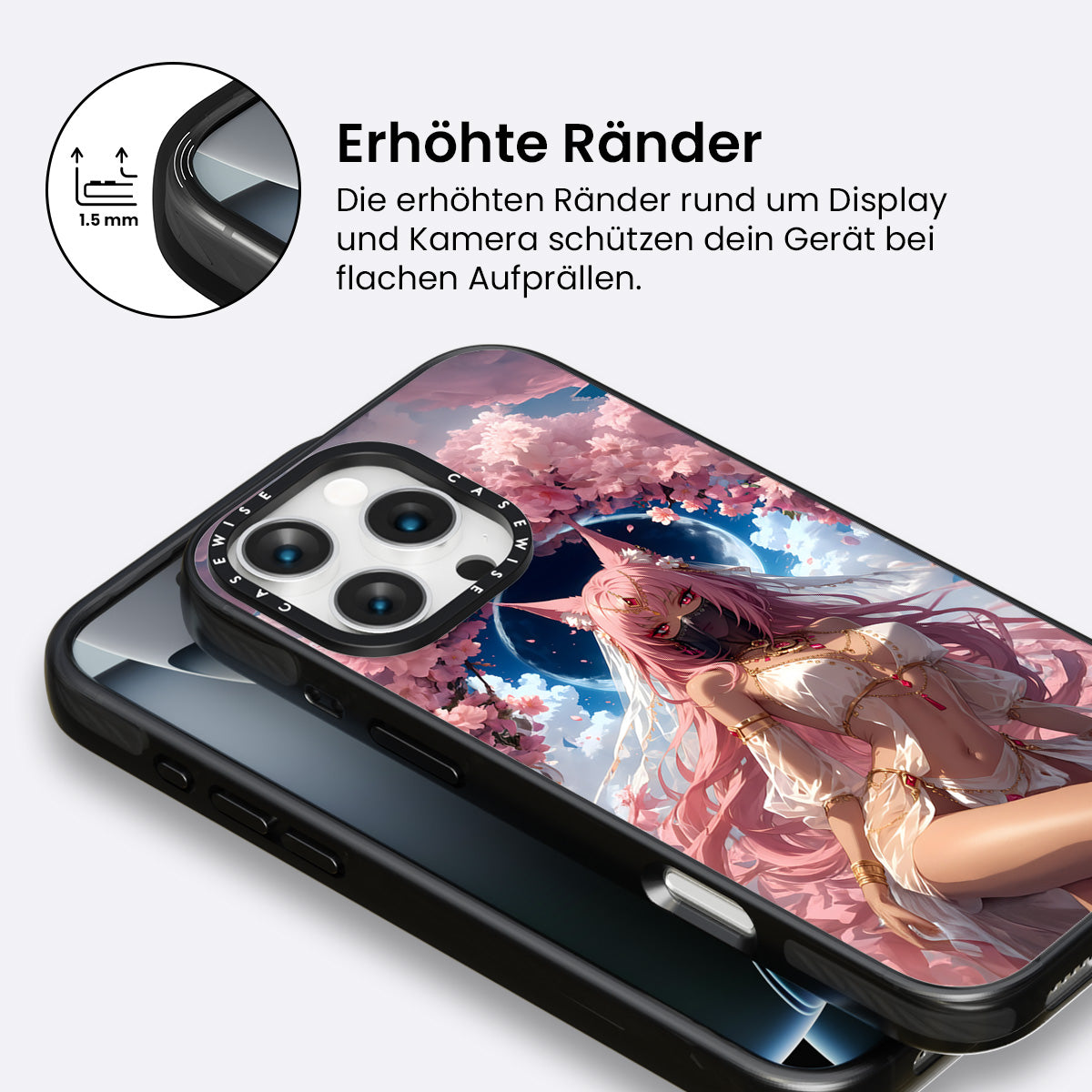 1.5 mm

Erhöhte Ränder

Die erhöhten Ränder rund um Display und Kamera schützen dein Gerät bei flachen Aufprällen.

CASEWISE CASEWISE