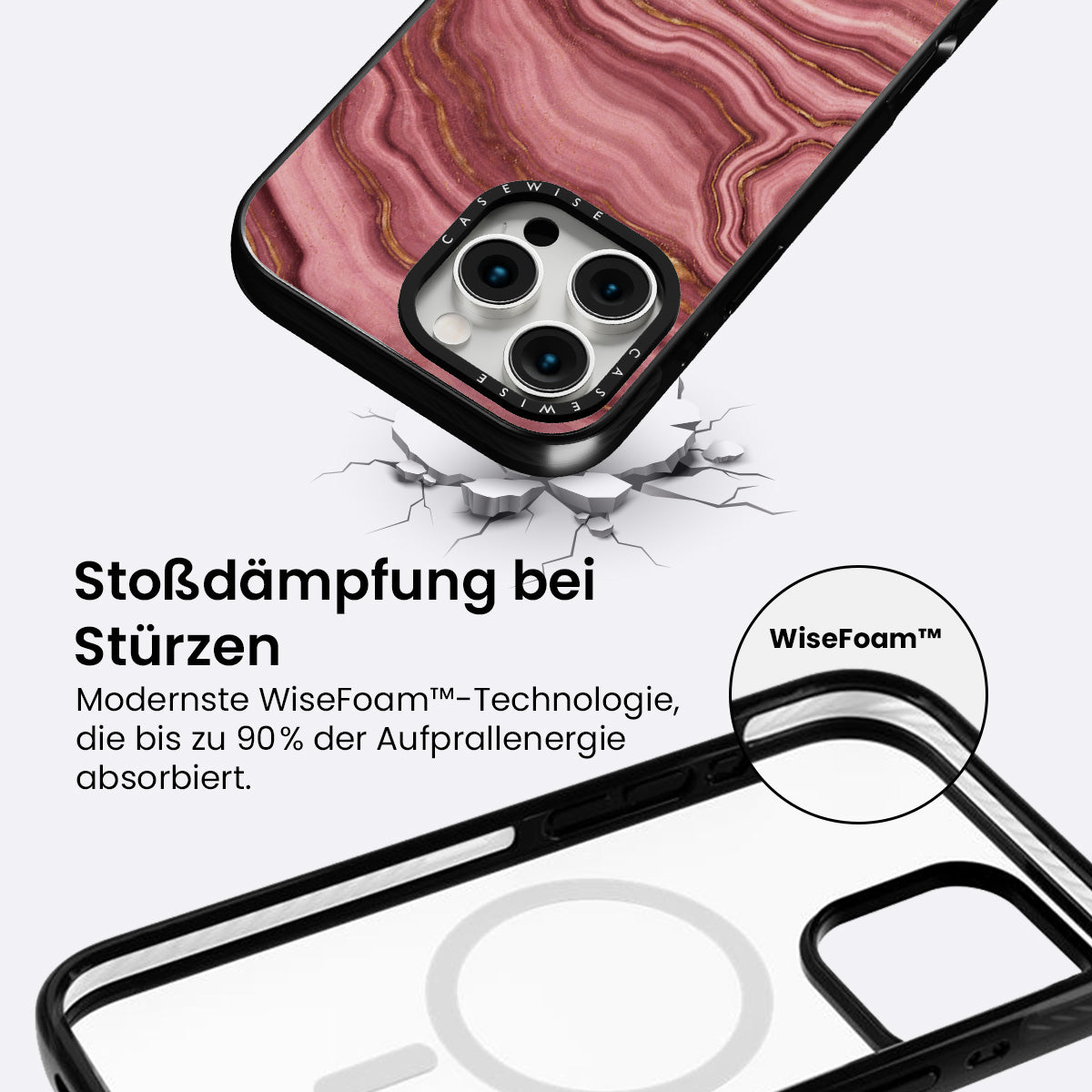 CASEWISE

CASEWISE

Stoßdämpfung bei Stürzen

Modernste WiseFoam™-Technologie, die bis zu 90% der Aufprallenergie absorbiert.

WiseFoam™