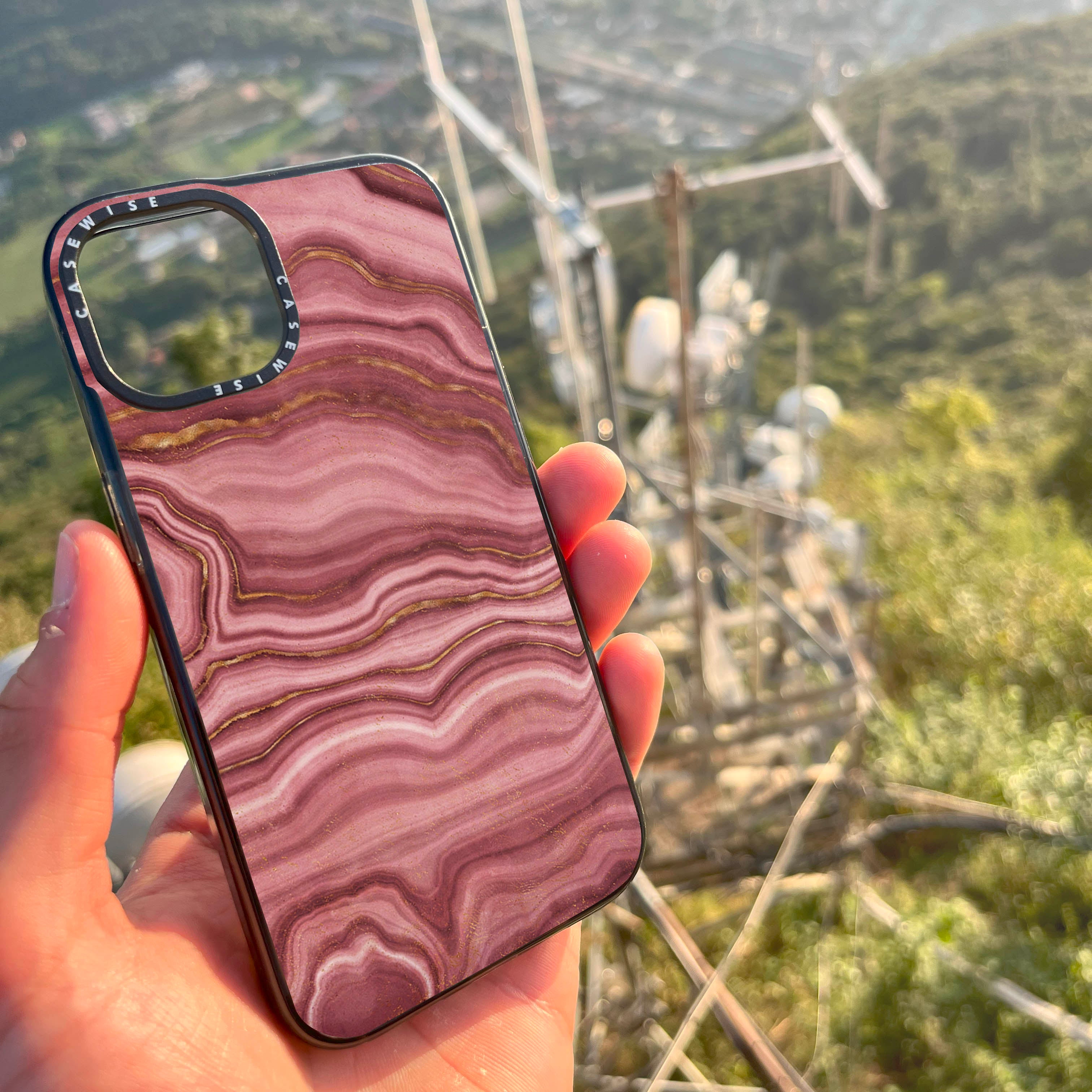 CASEWISE CASEWISE