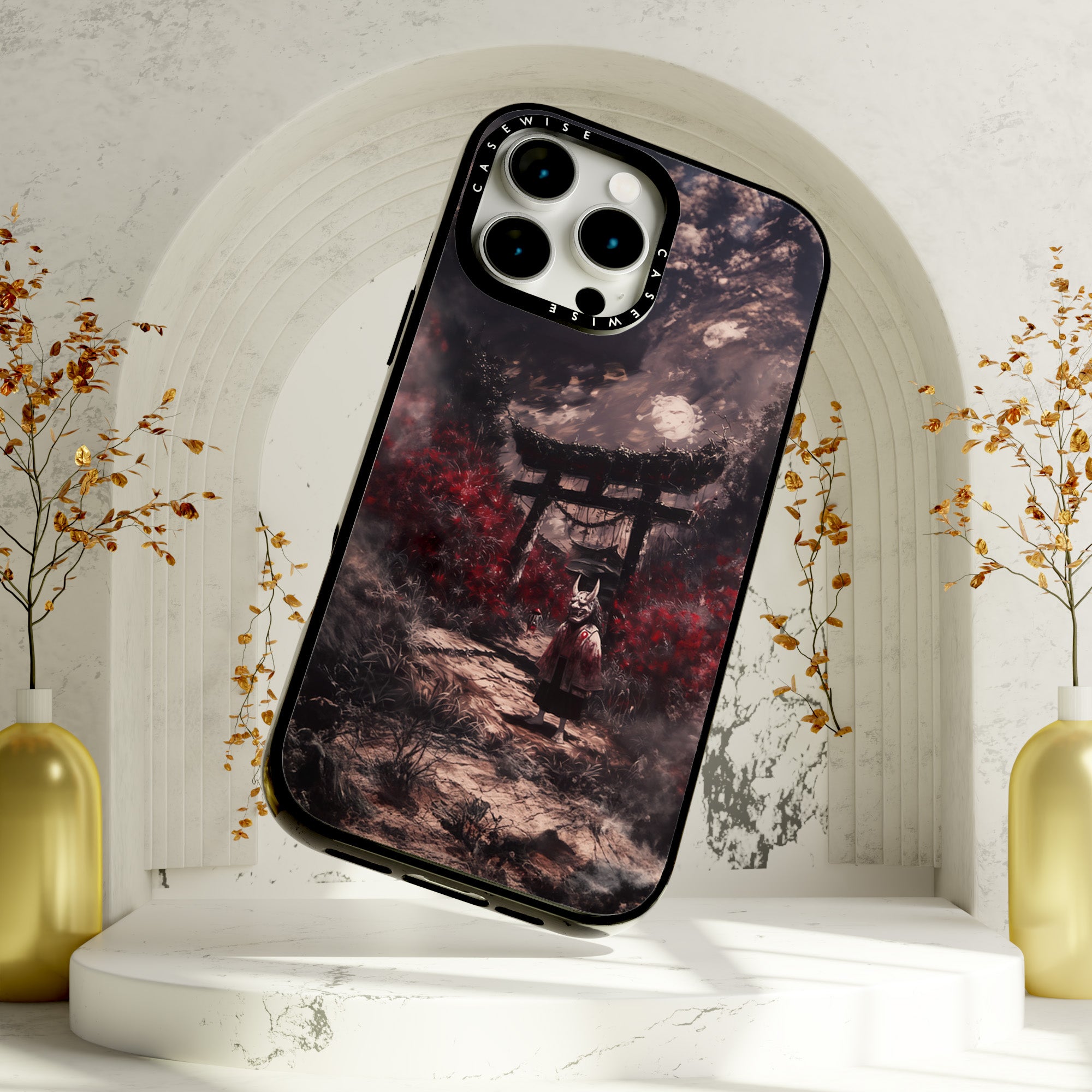 CASEWISE
CASEWISE