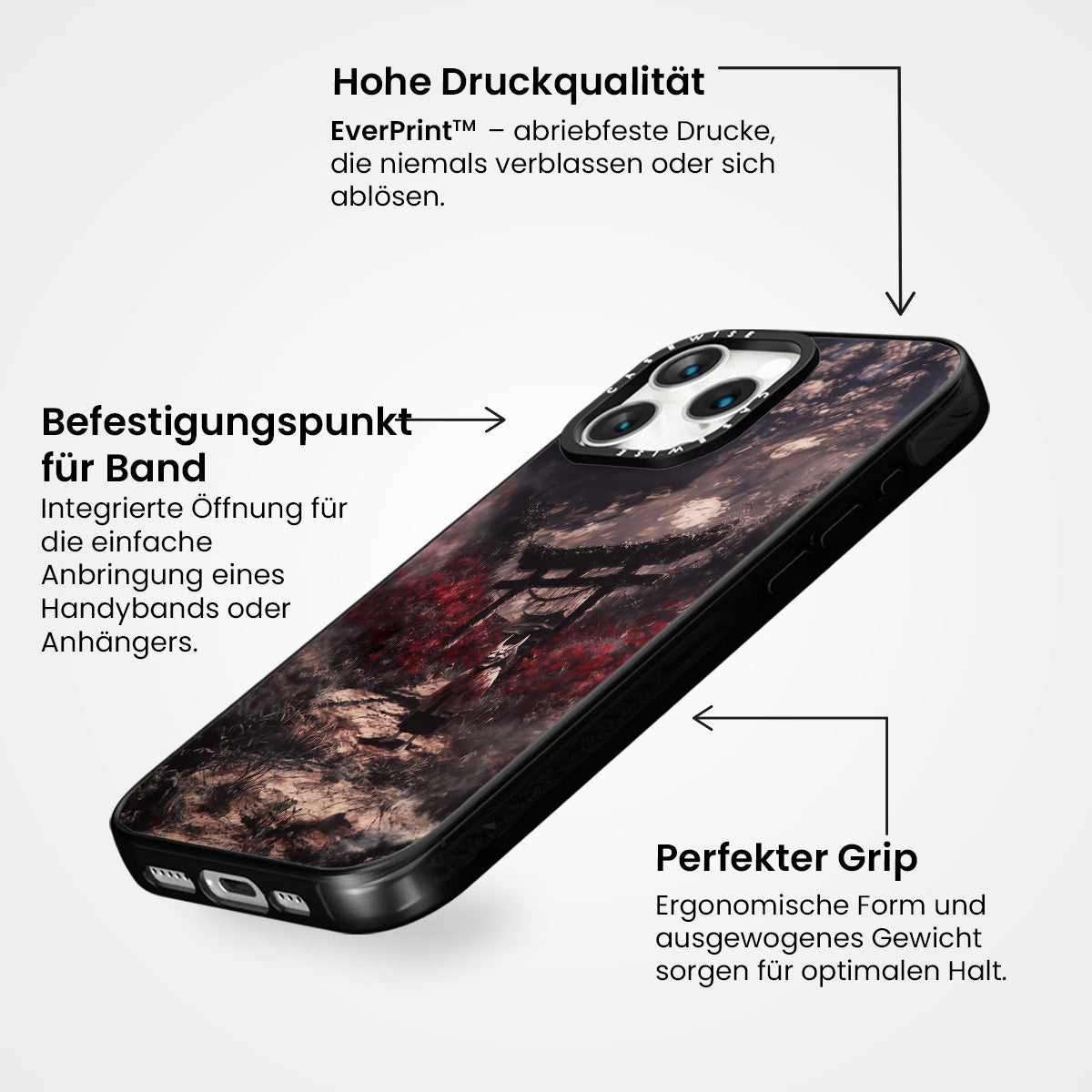 Hohe Druckqualität

EverPrint™ – abriebfeste Drucke, die niemals verblassen oder sich ablösen.

Befestigungspunkt für Band

Integrierte Öffnung für die einfache Anbringung eines Handybands oder Anhängers.

CASEWISE

CASEWISE

Perfekter Grip

Ergonomische Form und ausgewogenes Gewicht sorgen für optimalen Halt.