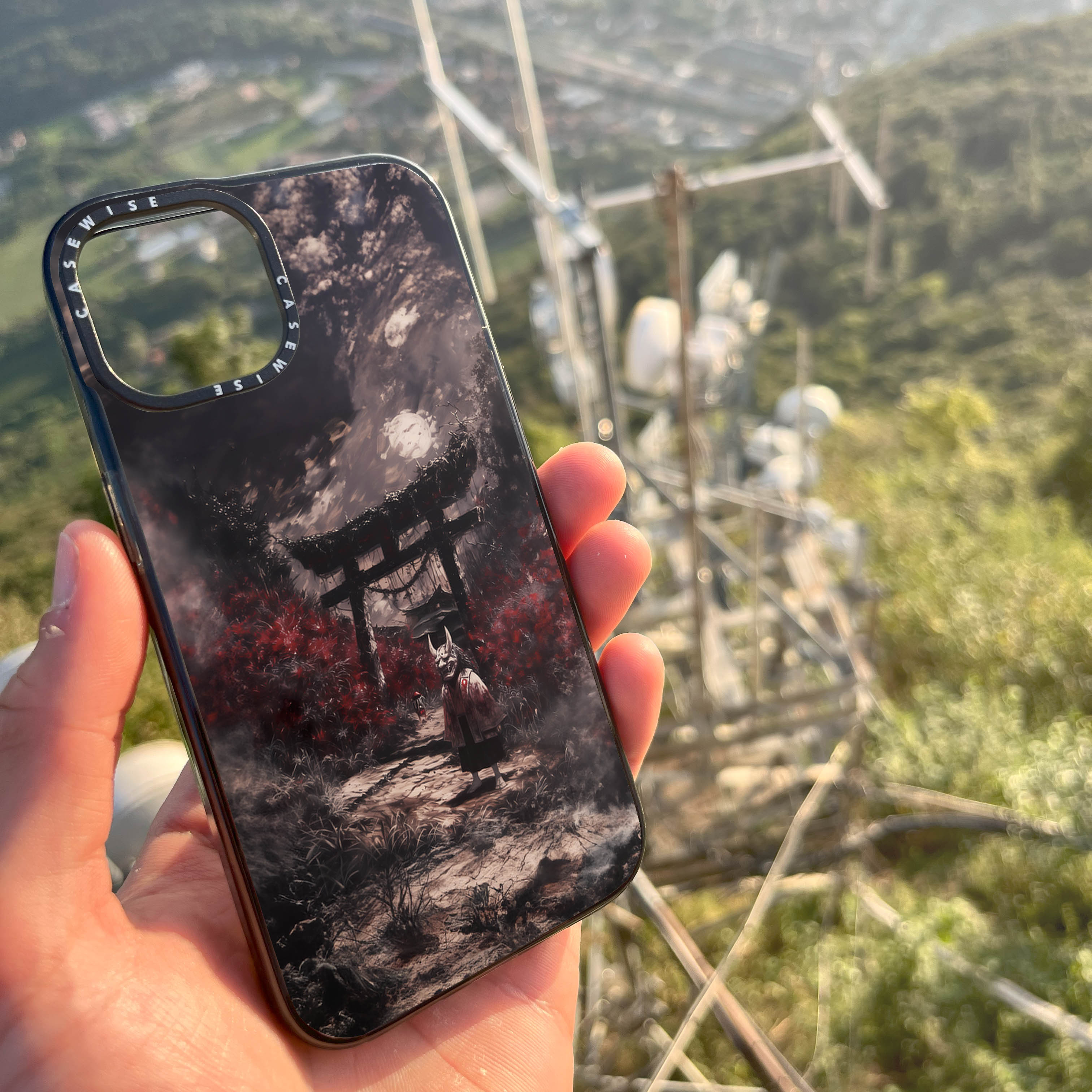 CASEWISE CASEWISE