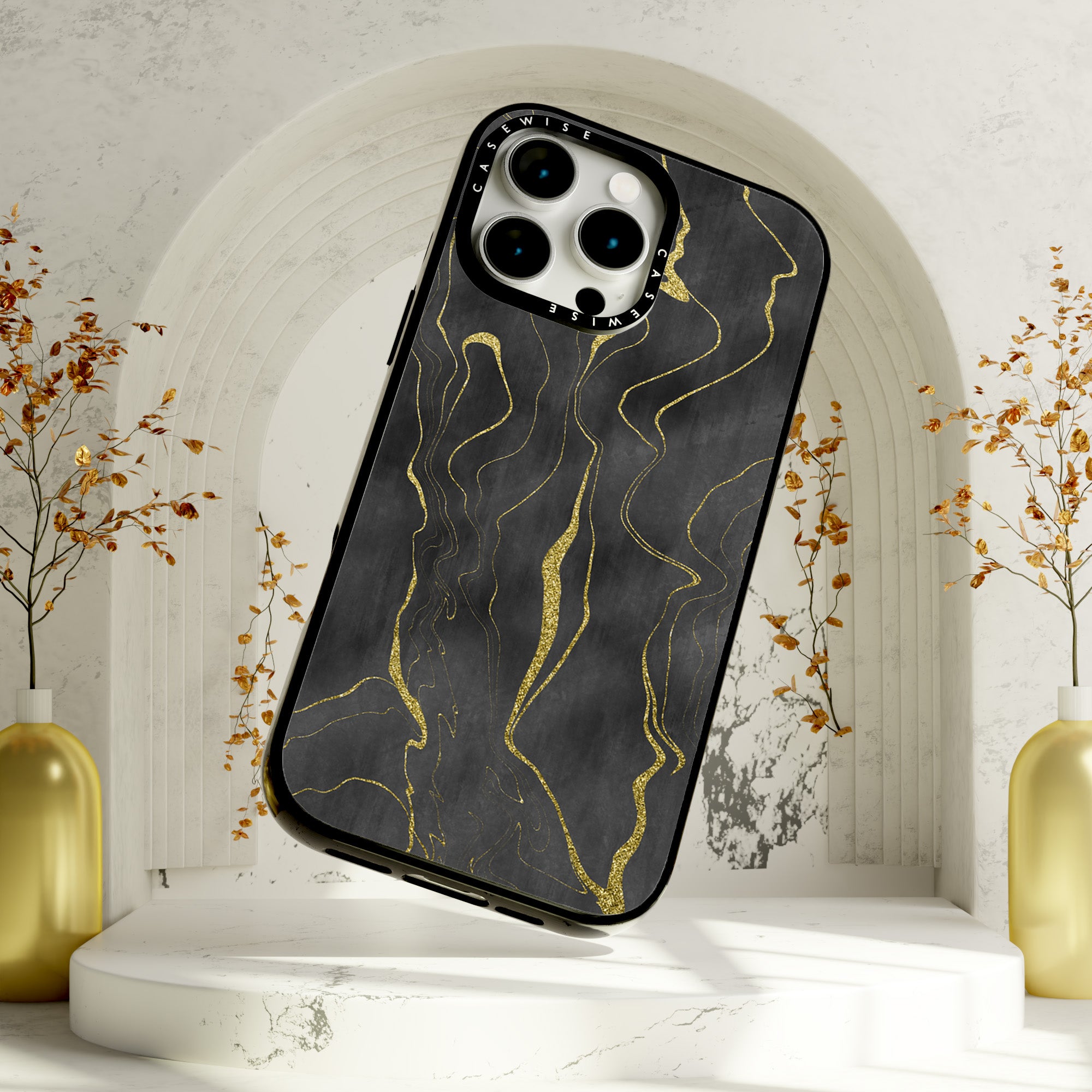 CASEWISE
CASEWISE