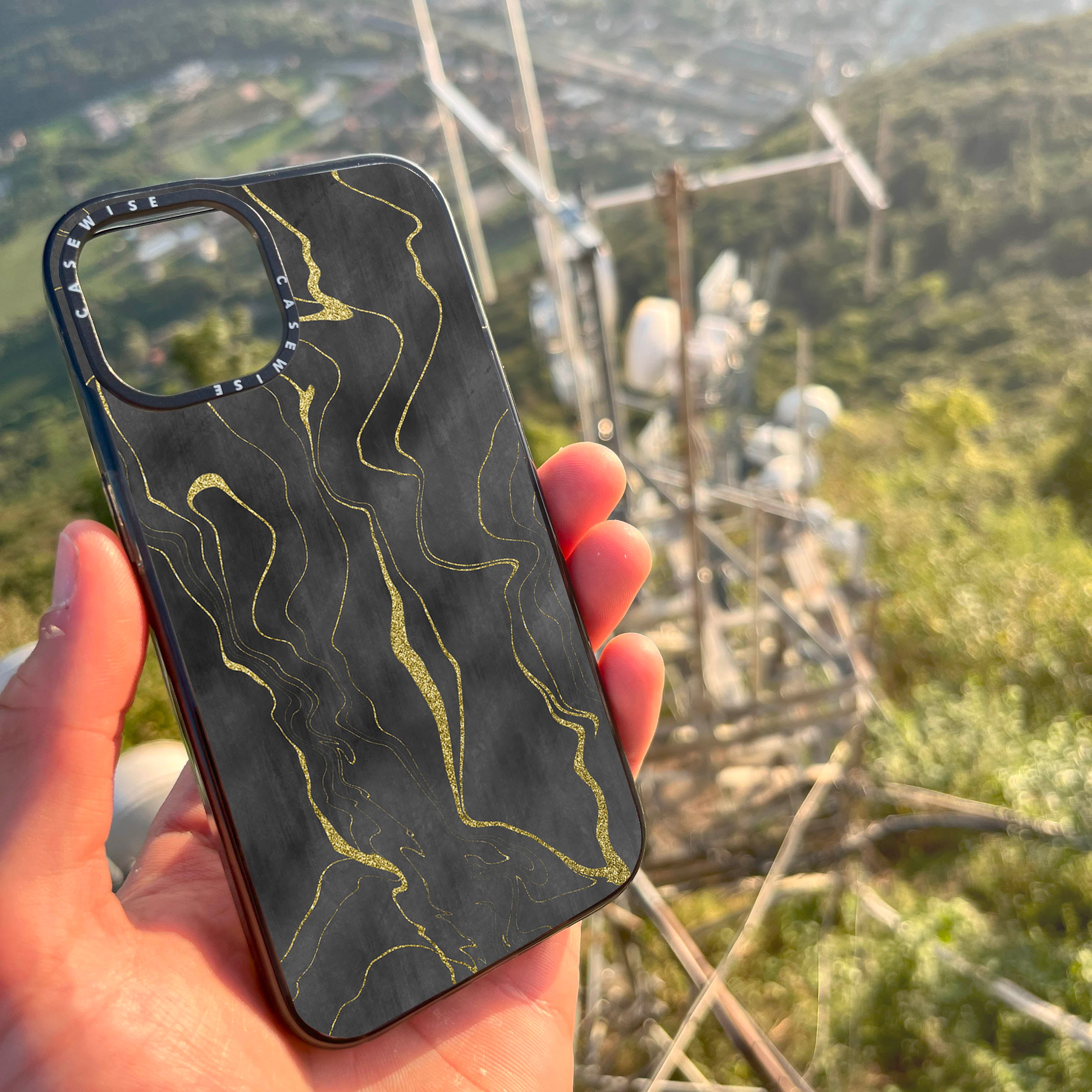 CASEWISE CASEWISE