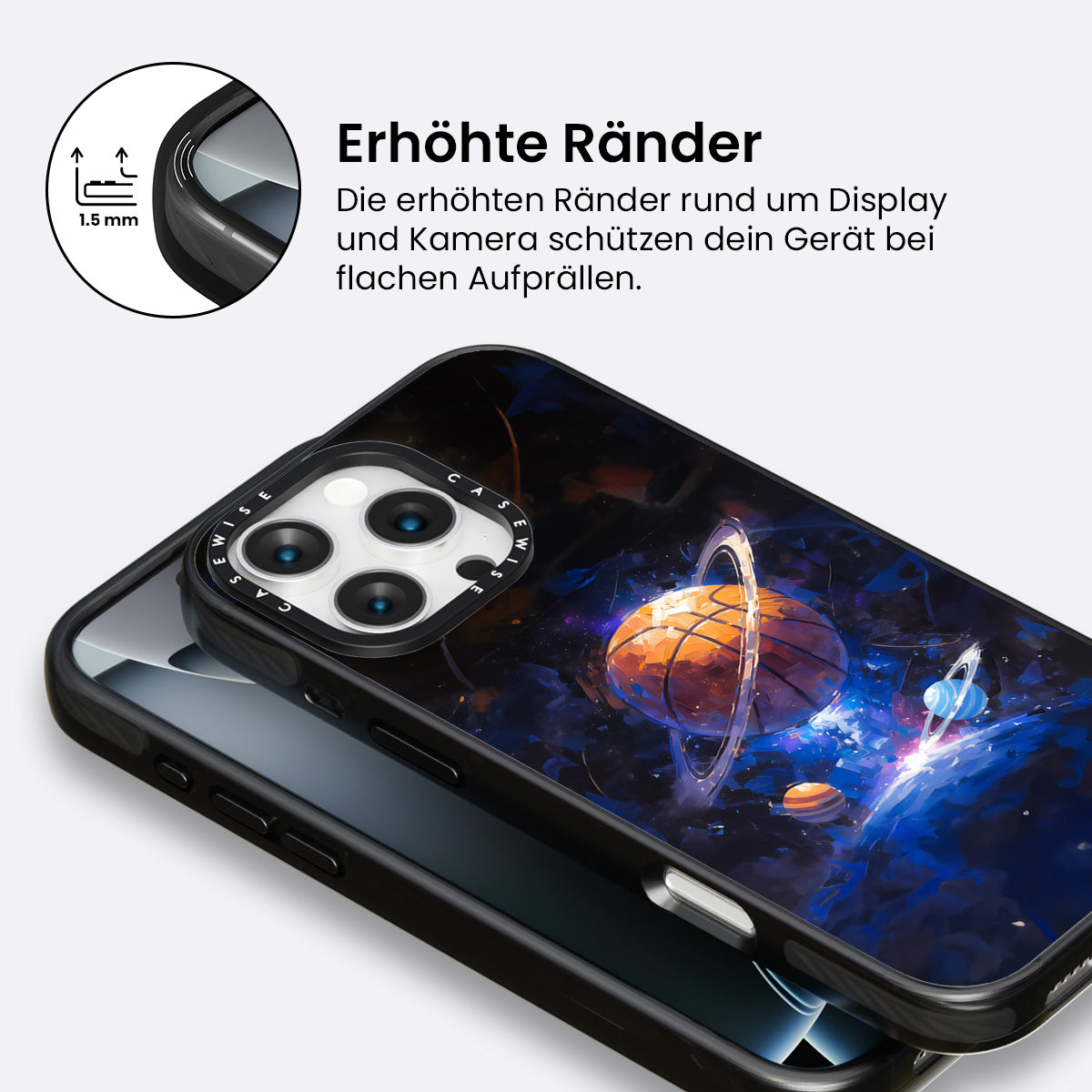 1.5 mm

Erhöhte Ränder

Die erhöhten Ränder rund um Display und Kamera schützen dein Gerät bei flachen Aufprällen.

CASEWISE CASEWISE