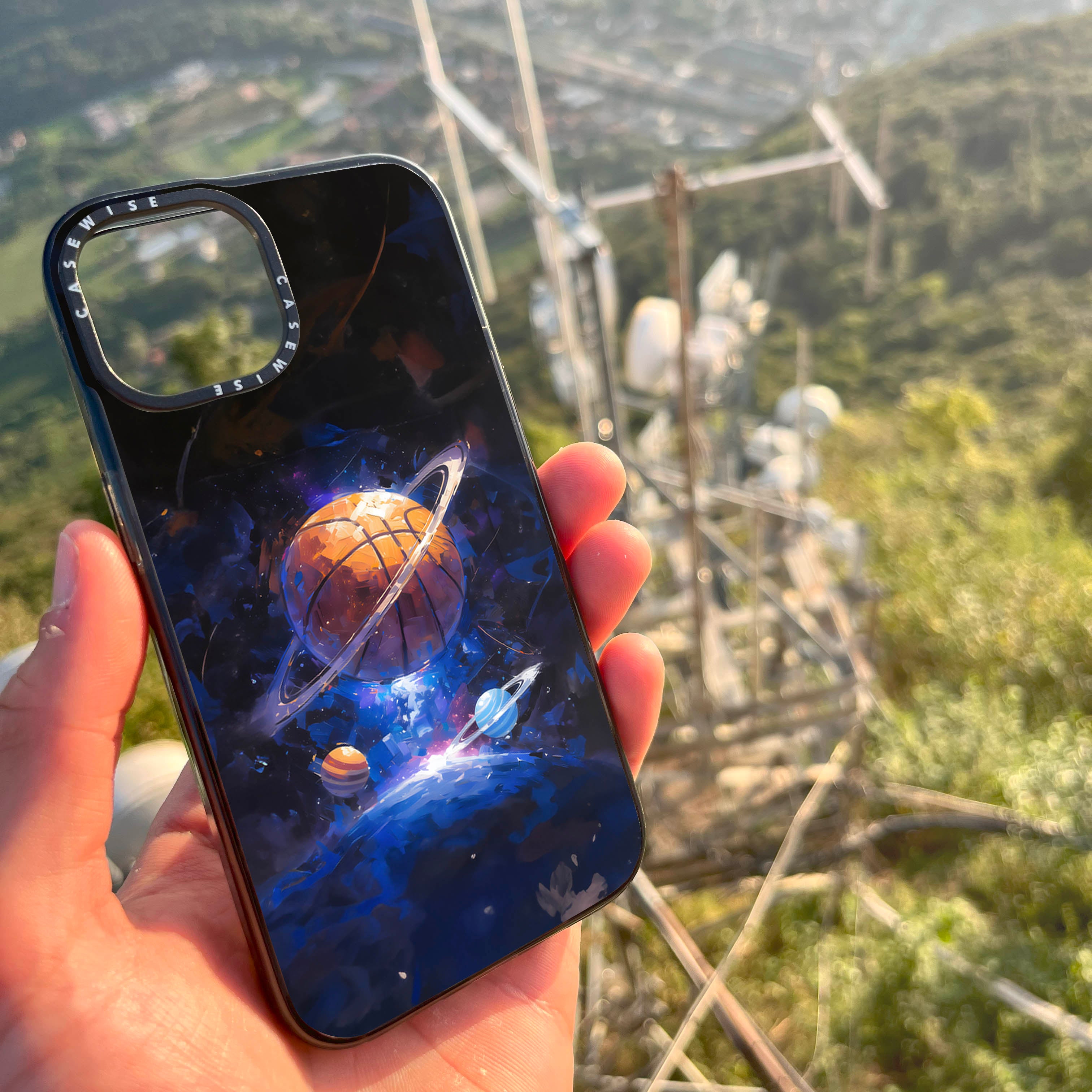 CASEWISE CASEWISE