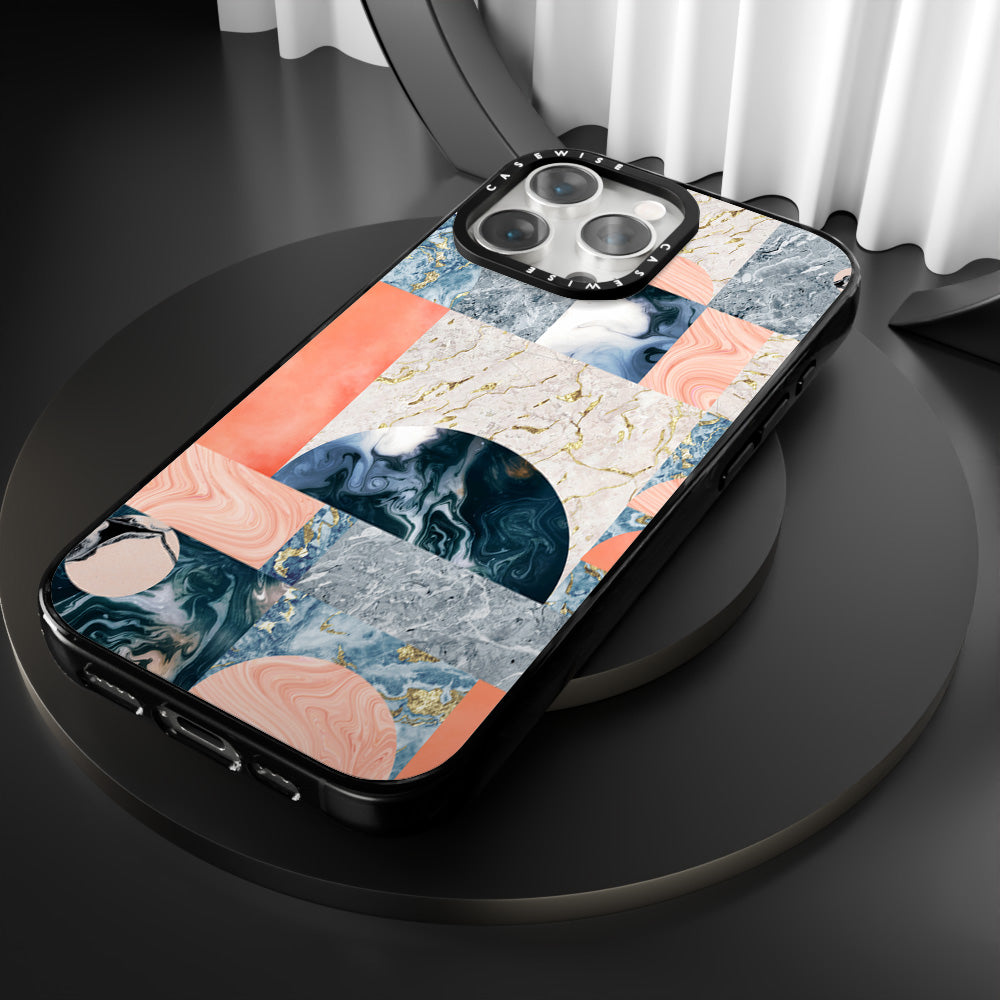 CASEWISE CASEWISE