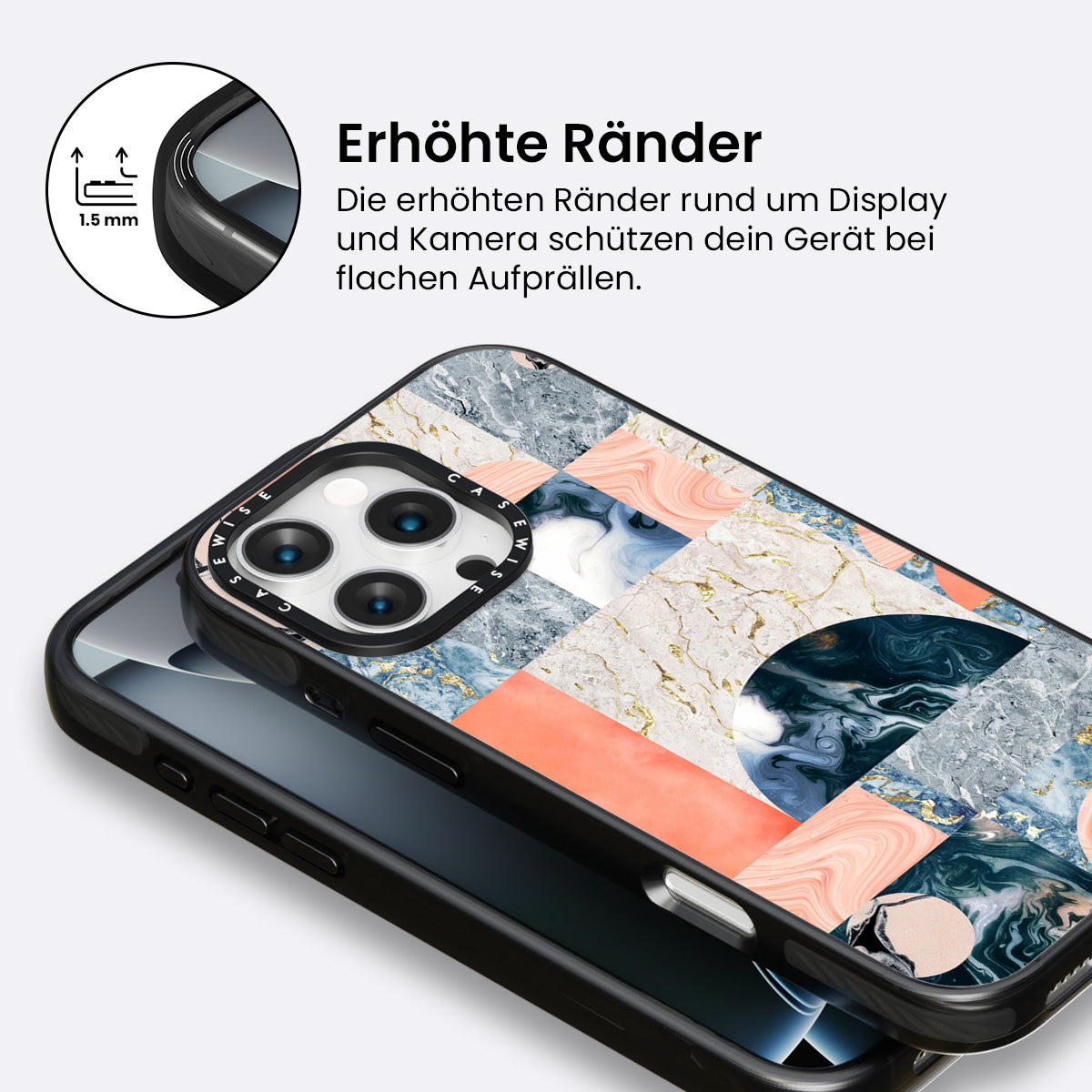 1.5 mm

Erhöhte Ränder

Die erhöhten Ränder rund um Display und Kamera schützen dein Gerät bei flachen Aufprällen.

CASEWISE CASEWISE