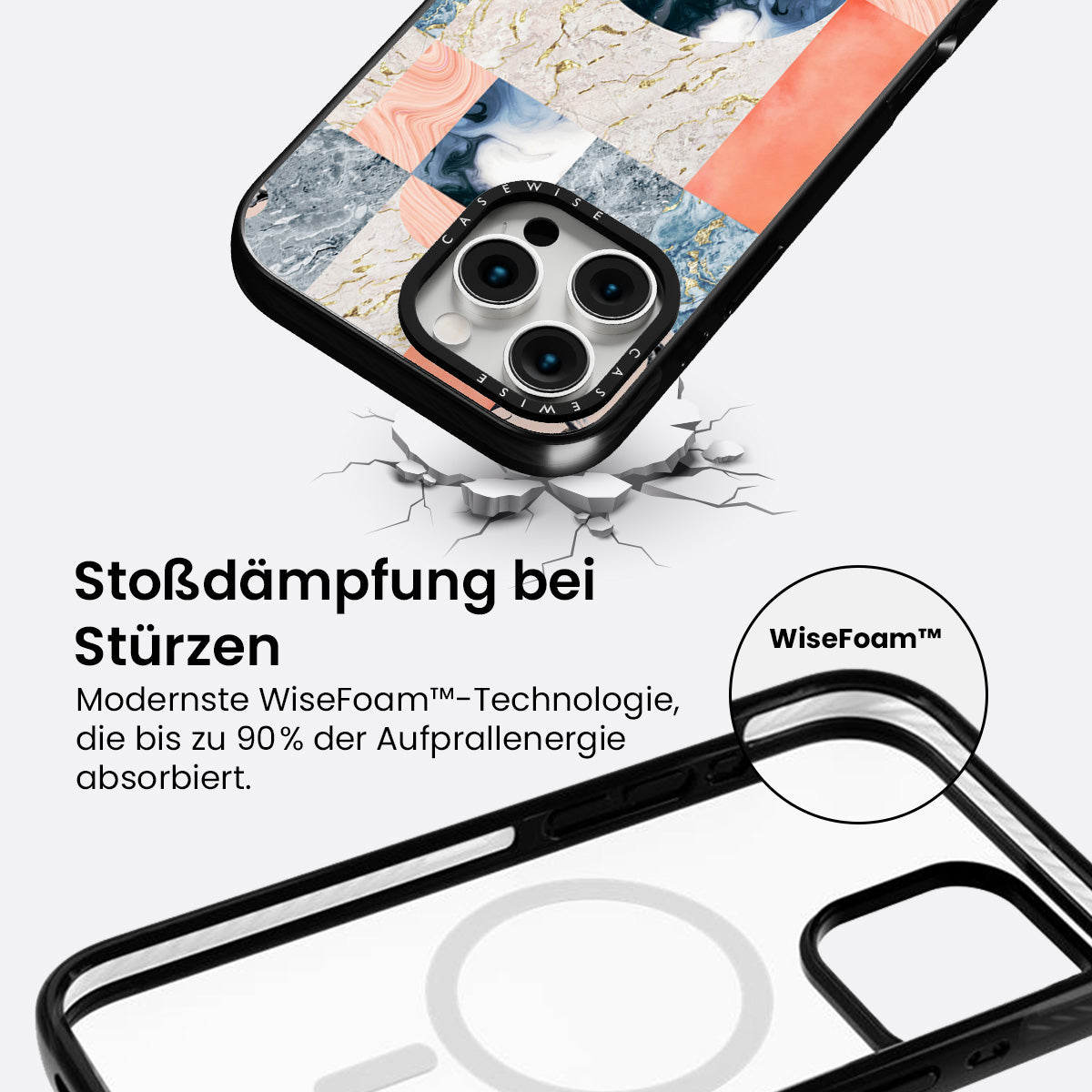 CASEWISE

CASEWISE

Stoßdämpfung bei Stürzen

Modernste WiseFoam™-Technologie, die bis zu 90% der Aufprallenergie absorbiert.

WiseFoam™