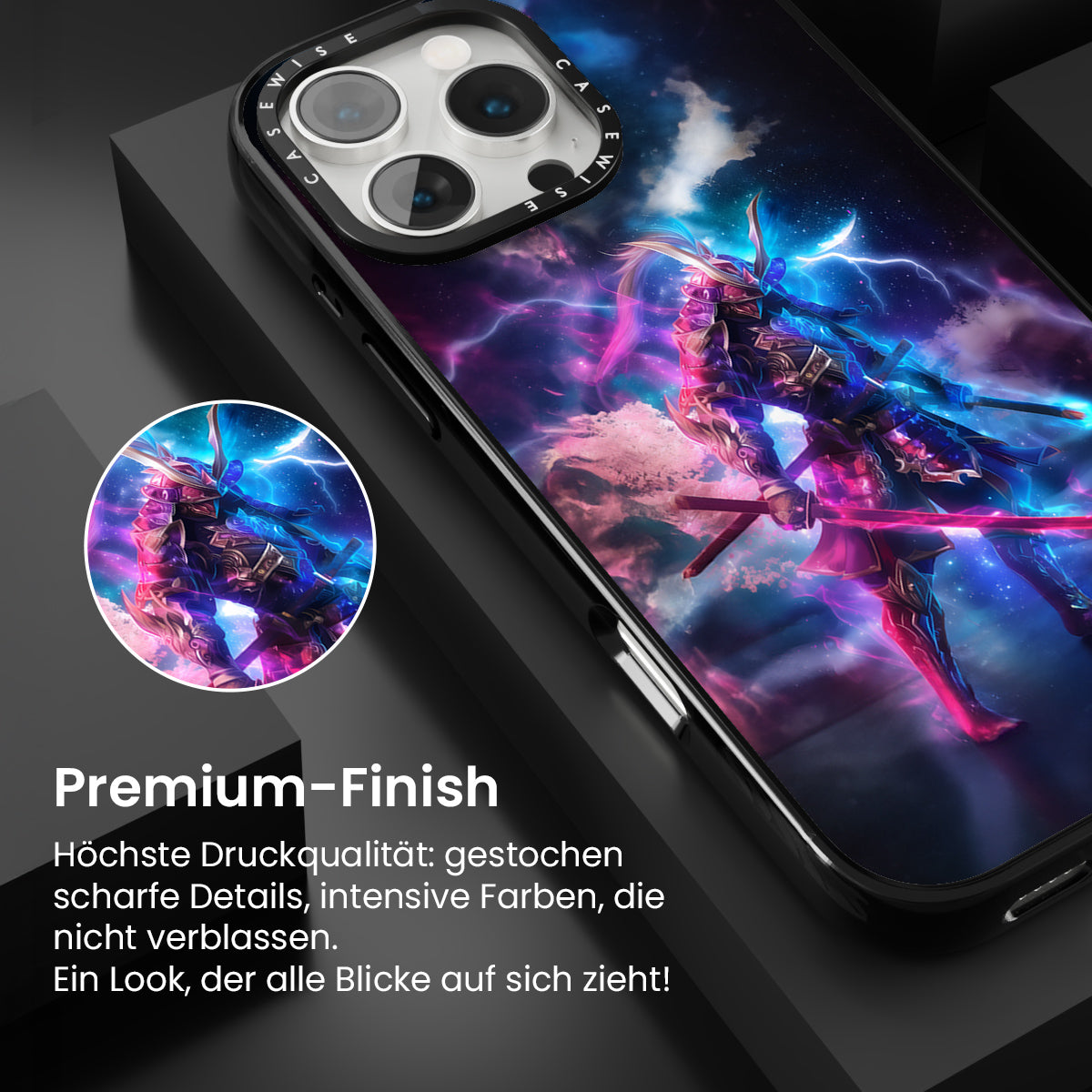 CASEWISE CASEWISE

Premium-Finish

Höchste Druckqualität: gestochen scharfe Details, intensive Farben, die nicht verblassen.
Ein Look, der alle Blicke auf sich zieht!