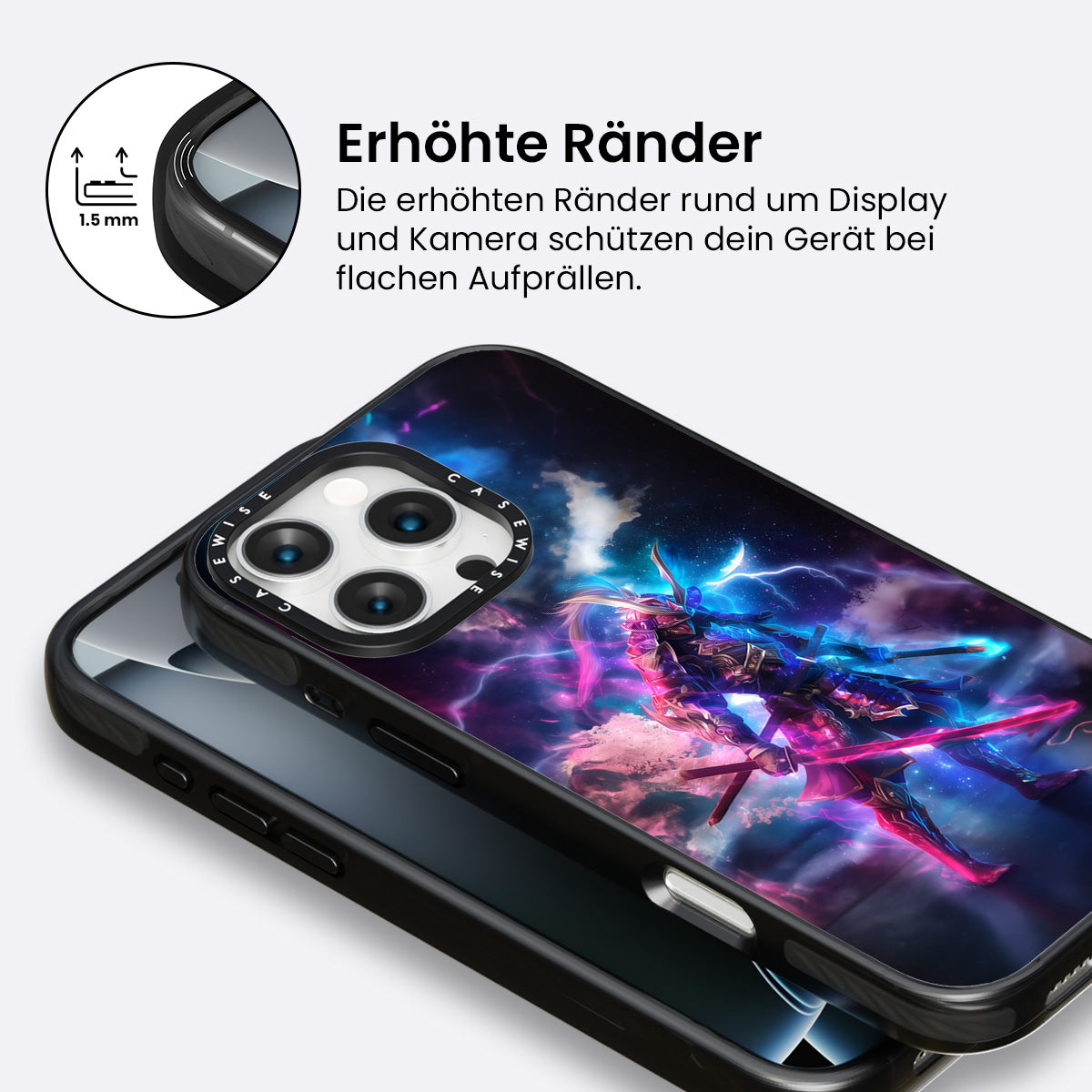 1.5 mm

Erhöhte Ränder

Die erhöhten Ränder rund um Display und Kamera schützen dein Gerät bei flachen Aufprällen.

CASEWISE CASEWISE