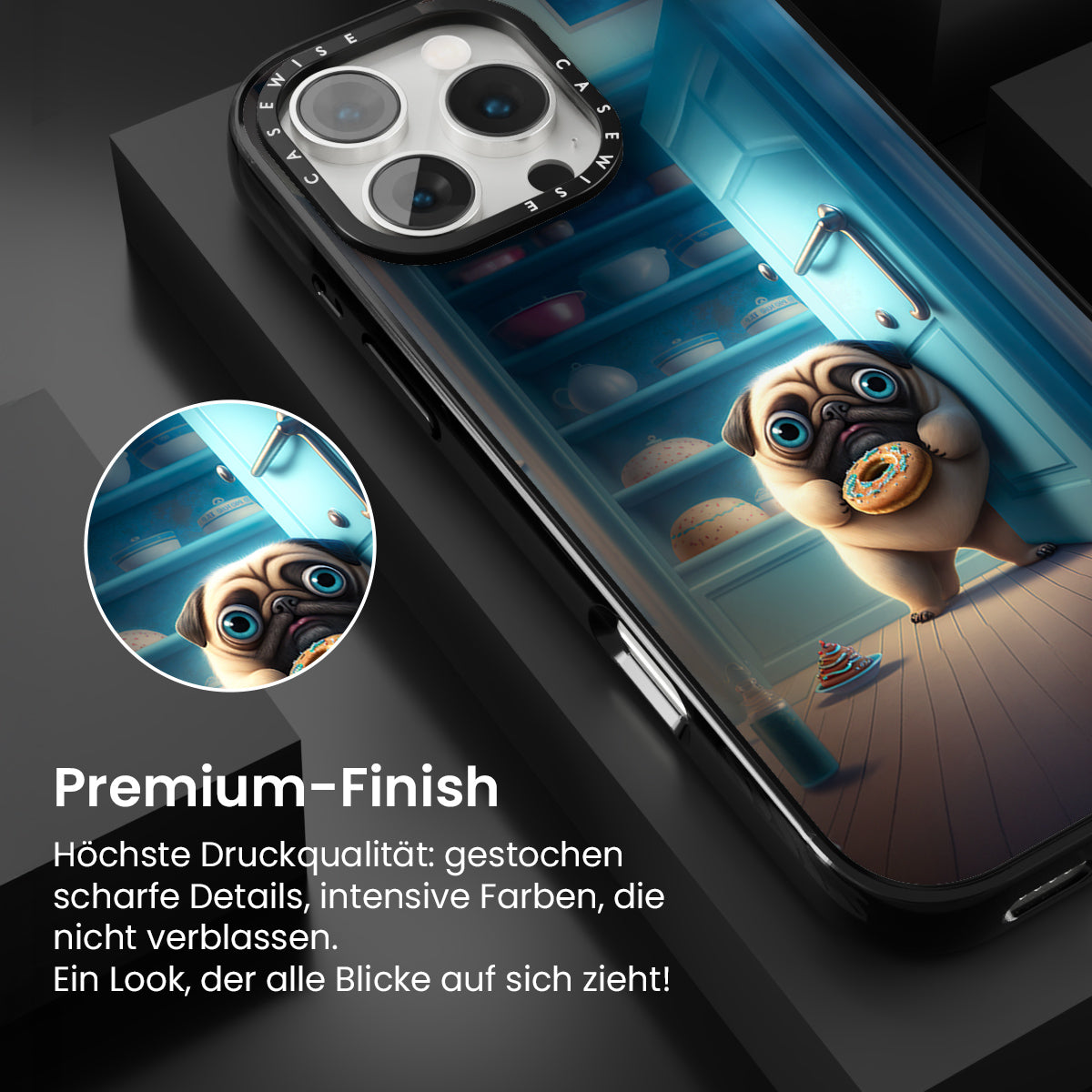 CASEWISE CASEWISE

Premium-Finish

Höchste Druckqualität: gestochen scharfe Details, intensive Farben, die nicht verblassen.
Ein Look, der alle Blicke auf sich zieht!