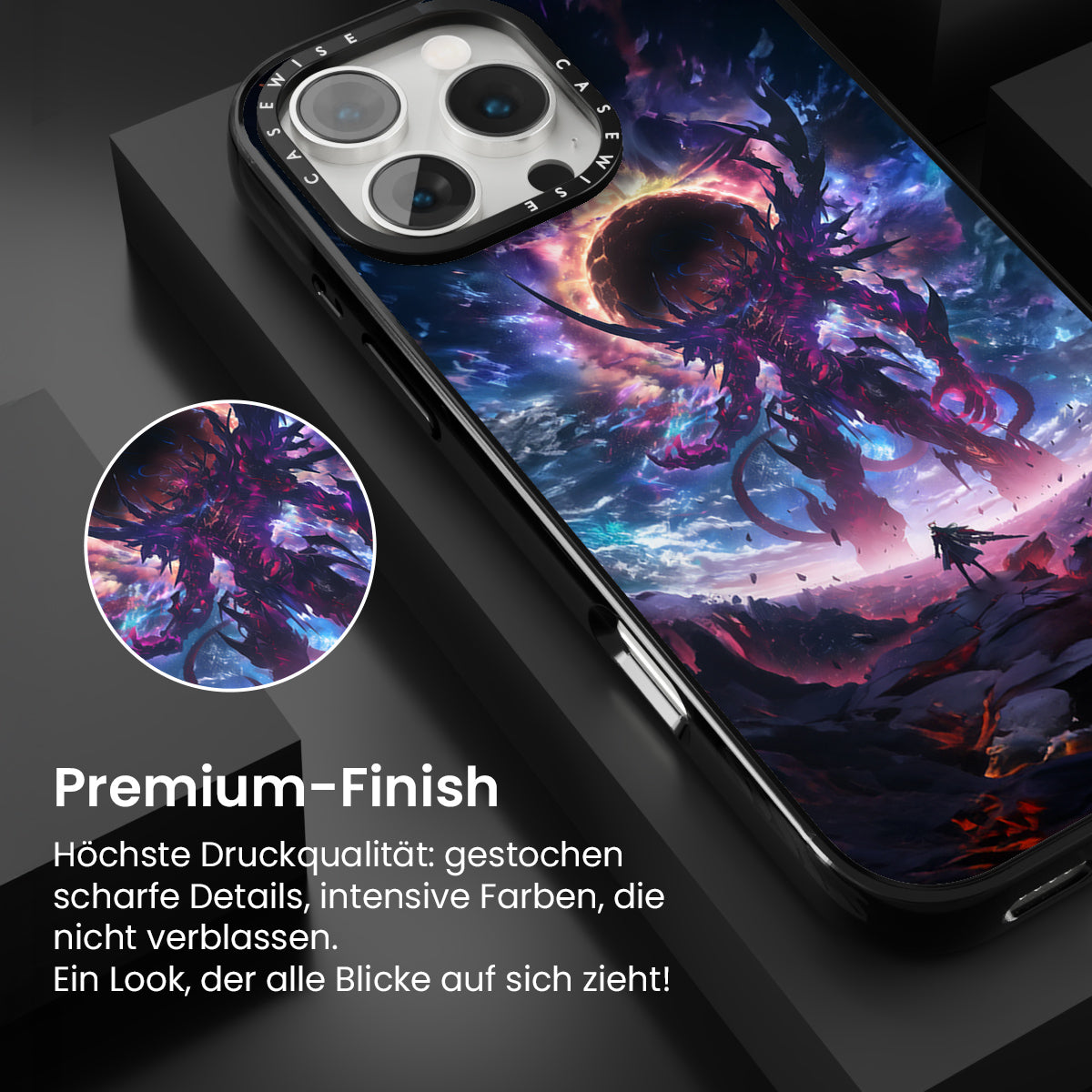 CASEWISE CASEWISE

Premium-Finish

Höchste Druckqualität: gestochen scharfe Details, intensive Farben, die nicht verblassen.
Ein Look, der alle Blicke auf sich zieht!