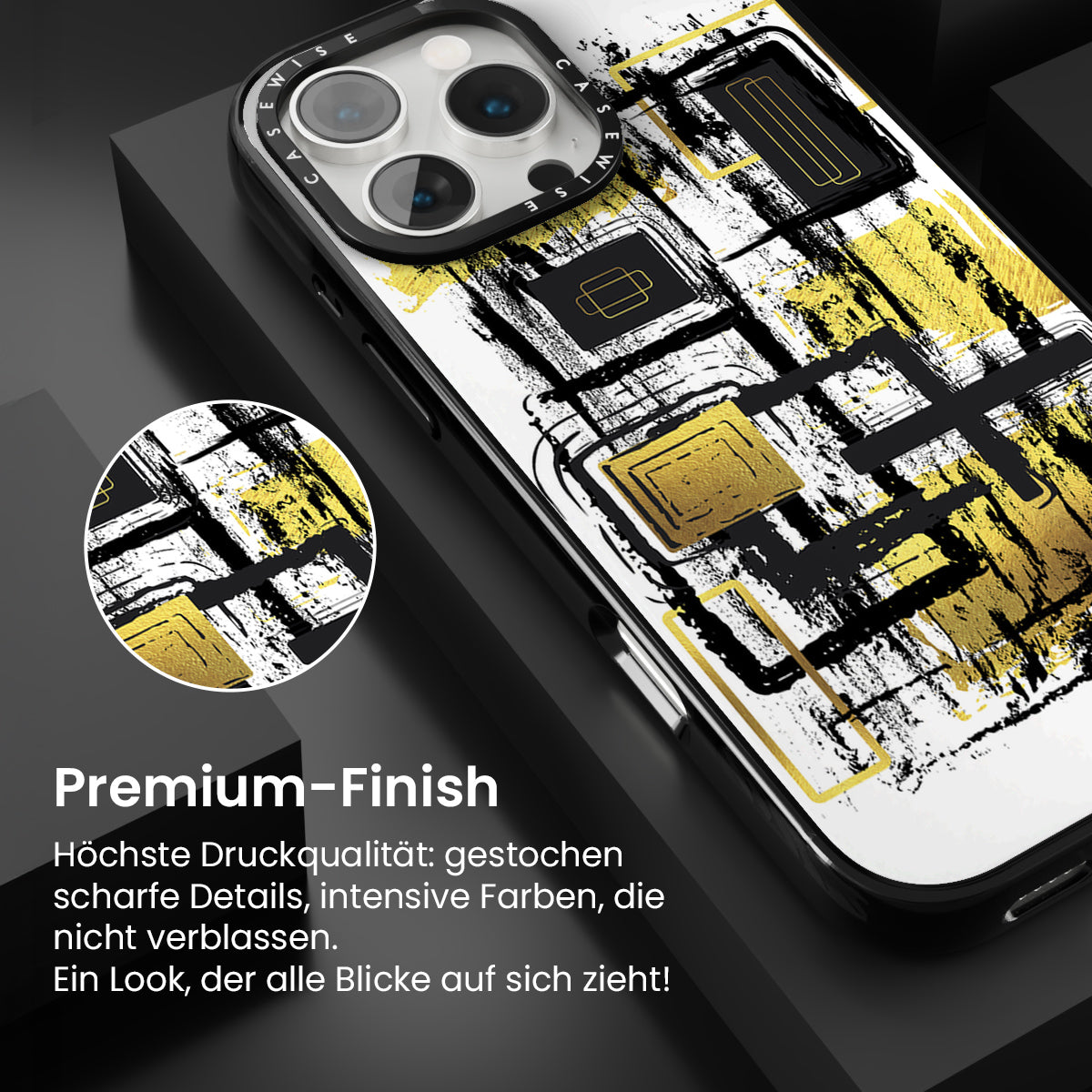 CASEWISE CASEWISE

Premium-Finish

Höchste Druckqualität: gestochen scharfe Details, intensive Farben, die nicht verblassen.
Ein Look, der alle Blicke auf sich zieht!