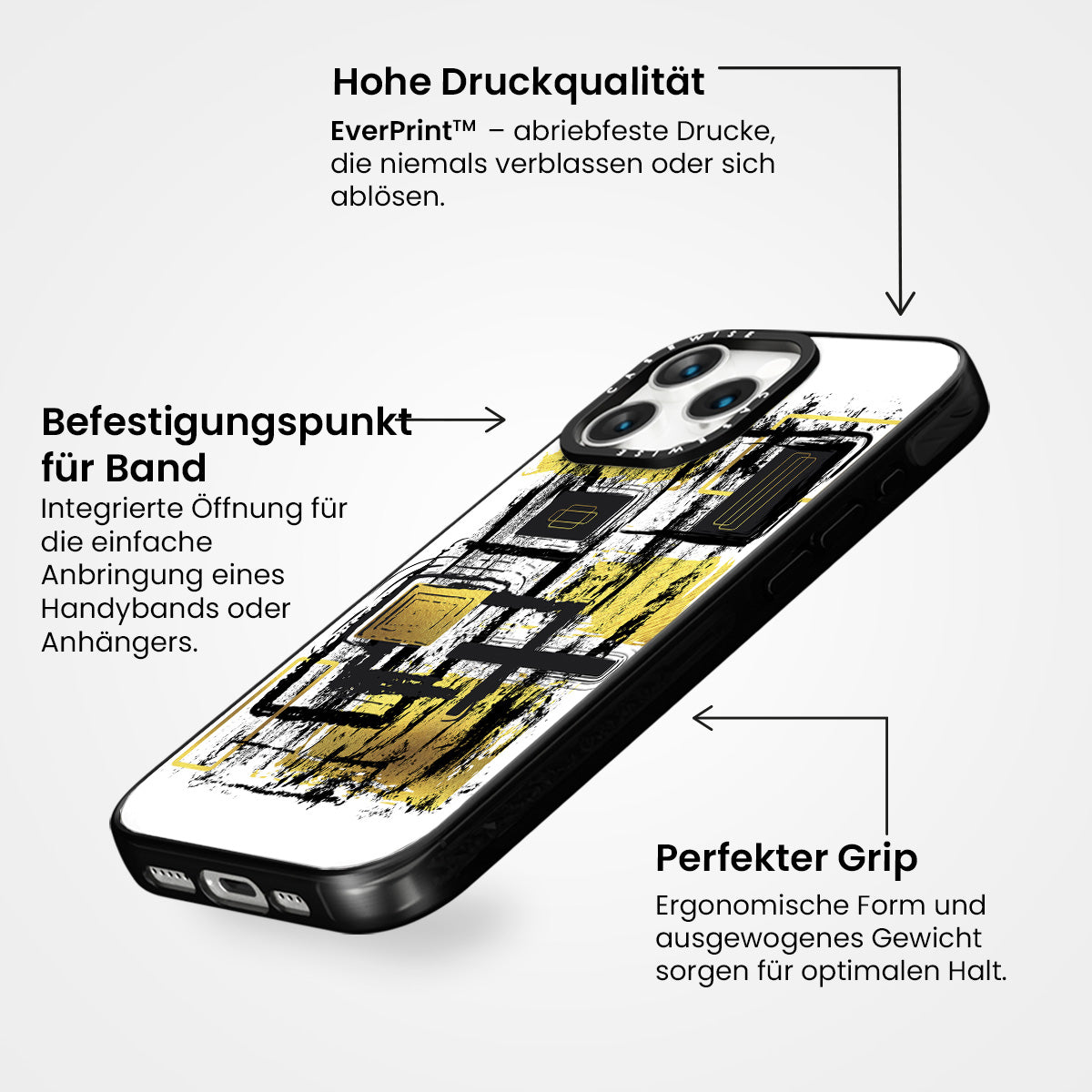 Hohe Druckqualität

EverPrint™ – abriebfeste Drucke, die niemals verblassen oder sich ablösen.

Befestigungspunkt für Band

Integrierte Öffnung für die einfache Anbringung eines Handybands oder Anhängers.

CASEWISE

CASEWISE

Perfekter Grip

Ergonomische Form und ausgewogenes Gewicht sorgen für optimalen Halt.