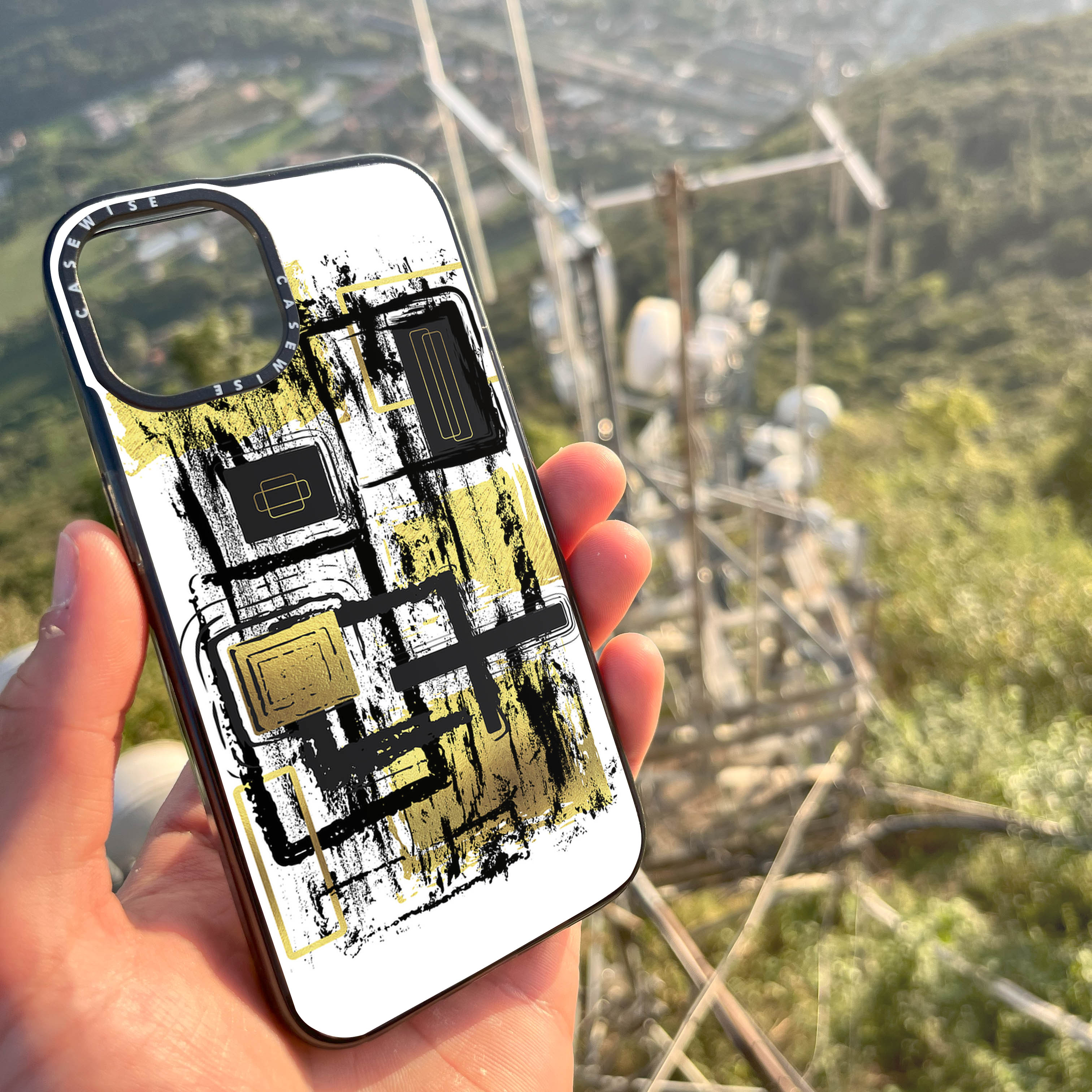 CASEWISE CASEWISE