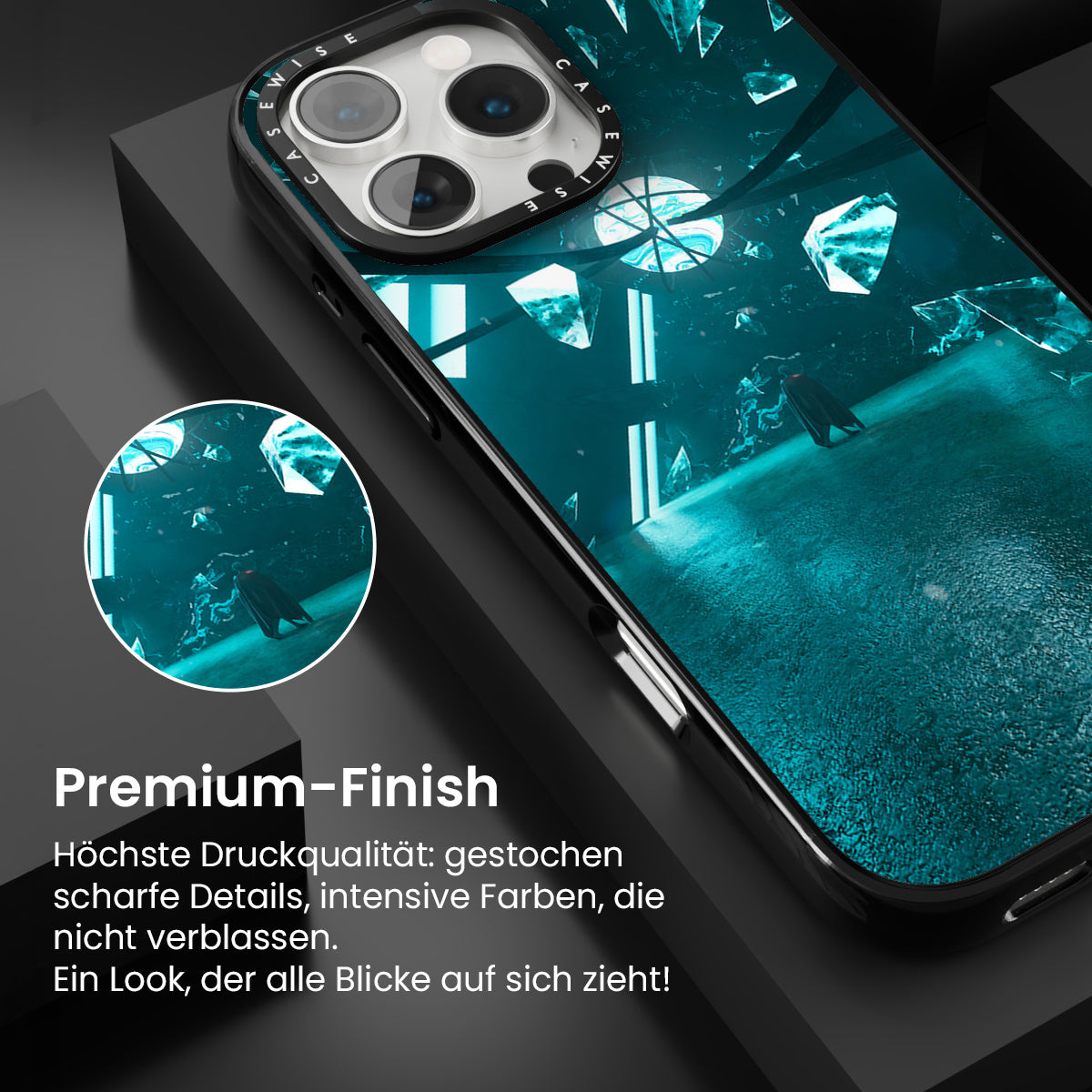 CASEWISE CASEWISE

Premium-Finish

Höchste Druckqualität: gestochen scharfe Details, intensive Farben, die nicht verblassen.
Ein Look, der alle Blicke auf sich zieht!