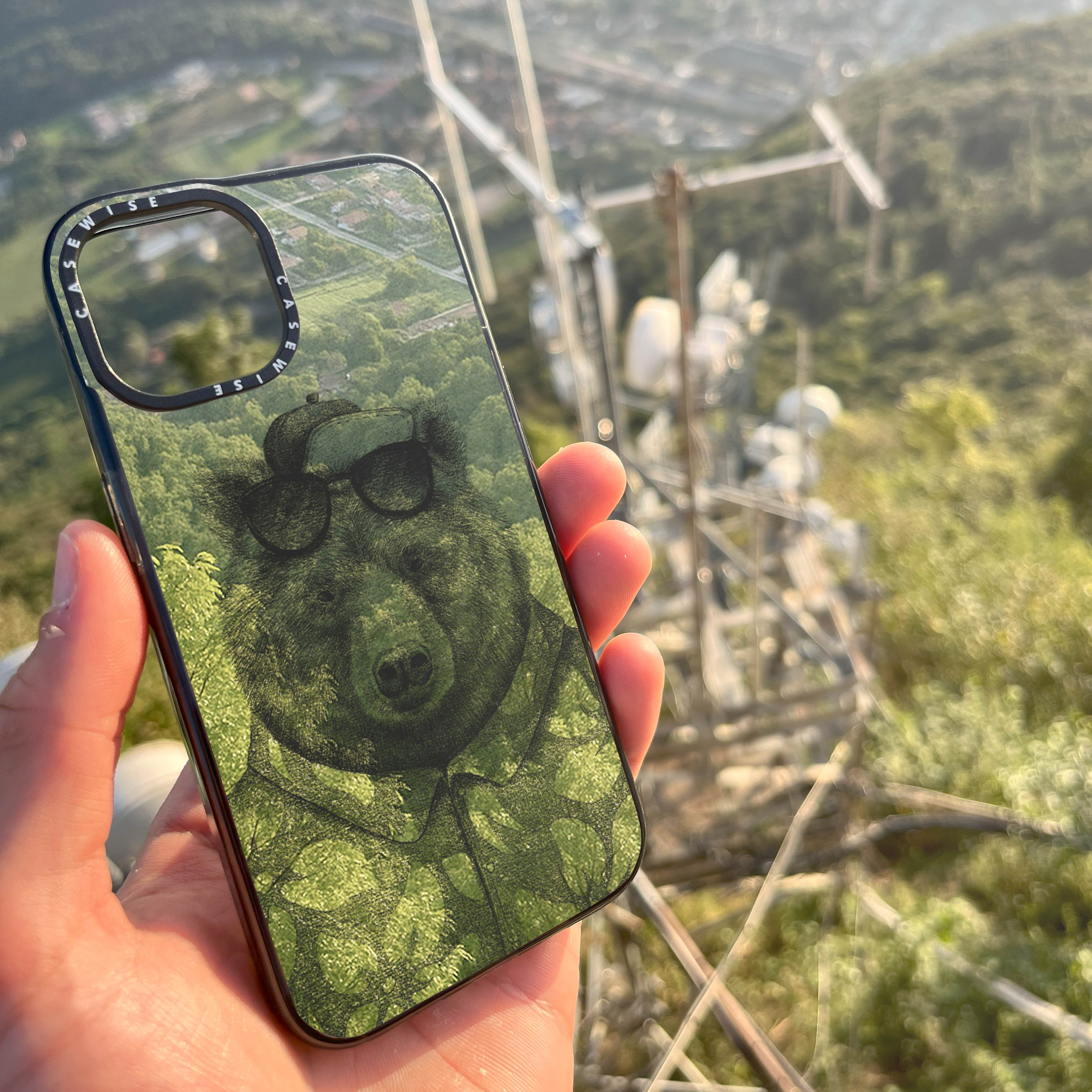 CASEWISE
CASEWISE