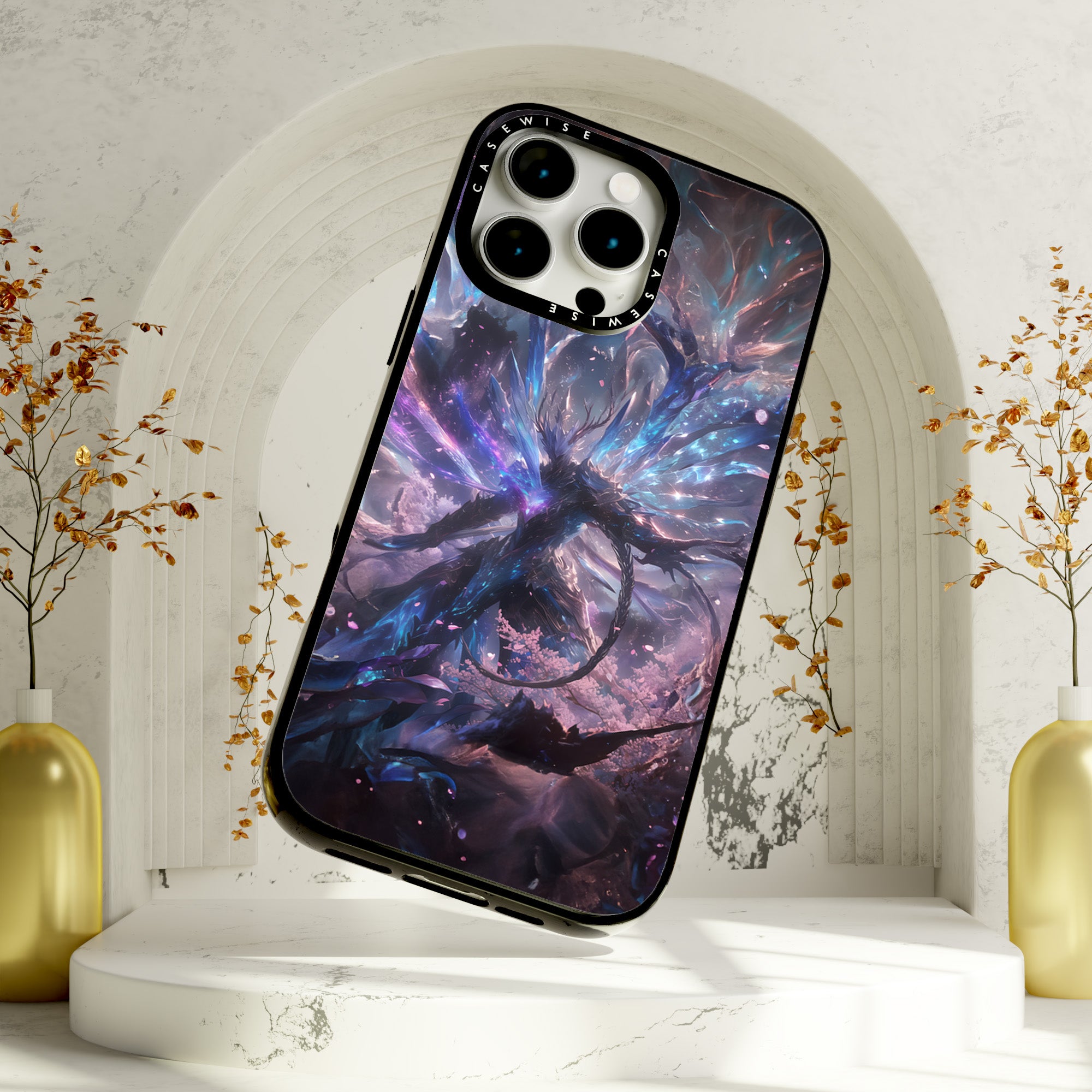 CASEWISE
CASEWISE