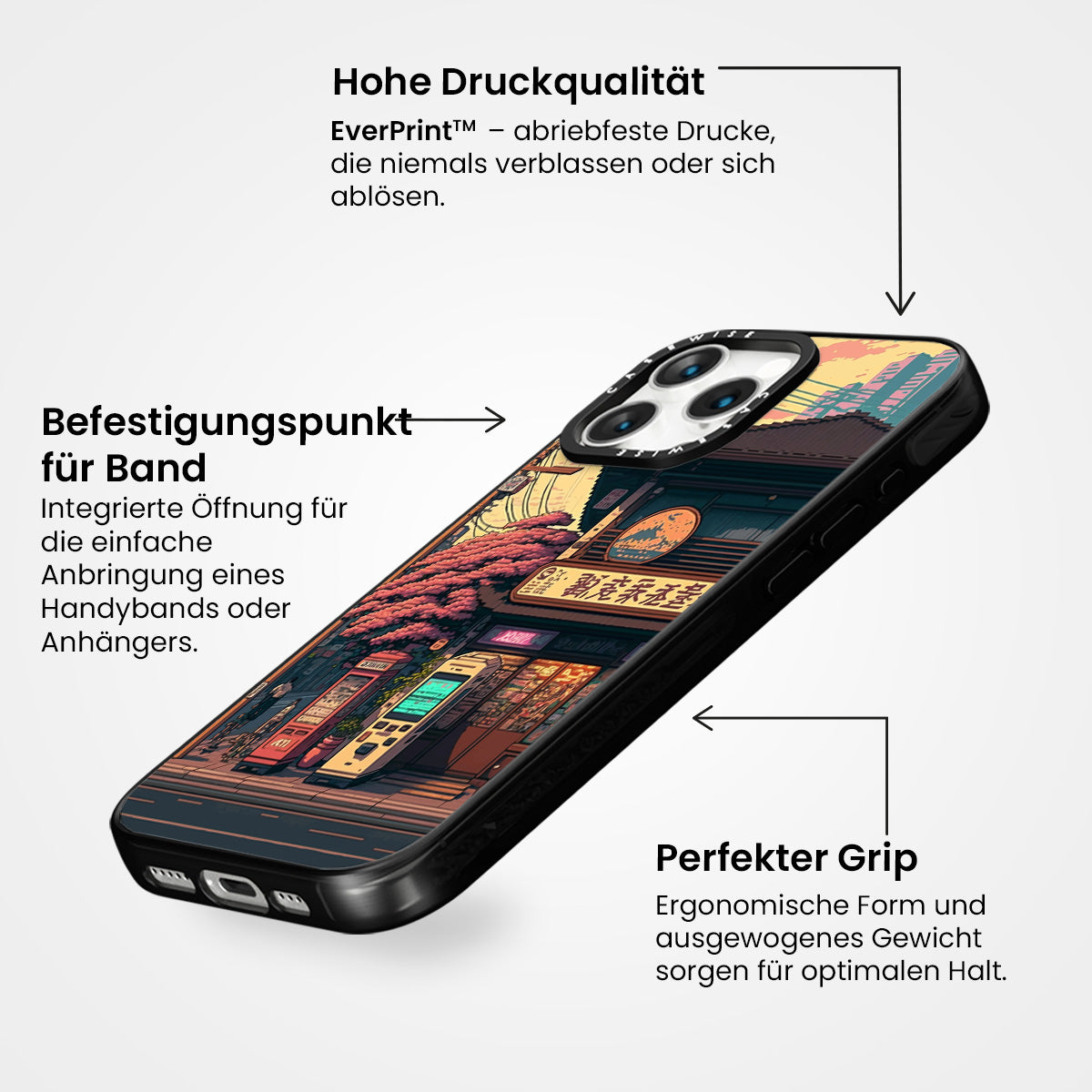 Hohe Druckqualität

EverPrint™ – abriebfeste Drucke, die niemals verblassen oder sich ablösen.

Befestigungspunkt für Band

Integrierte Öffnung für die einfache Anbringung eines Handybands oder Anhängers.

CASEWISE

CASEWISE

Perfekter Grip

Ergonomische Form und ausgewogenes Gewicht sorgen für optimalen Halt.