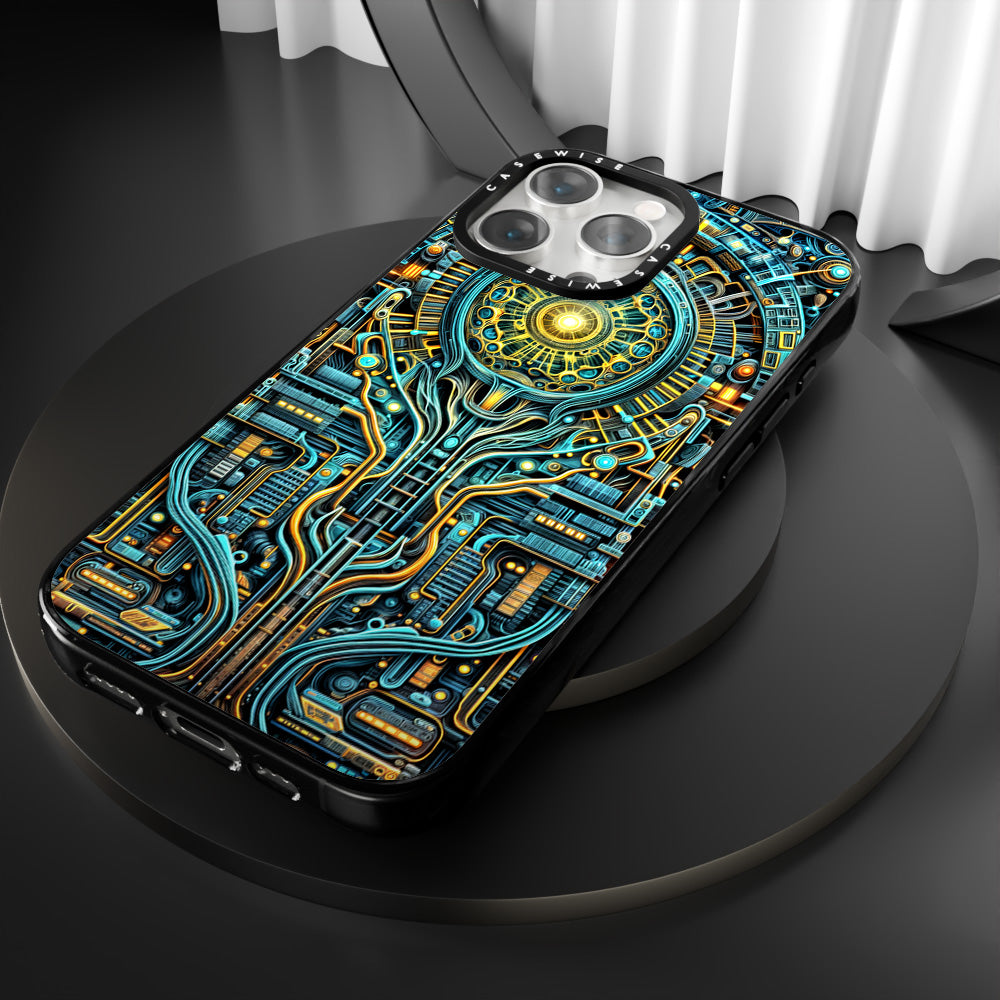 CASEWISE CASEWISE