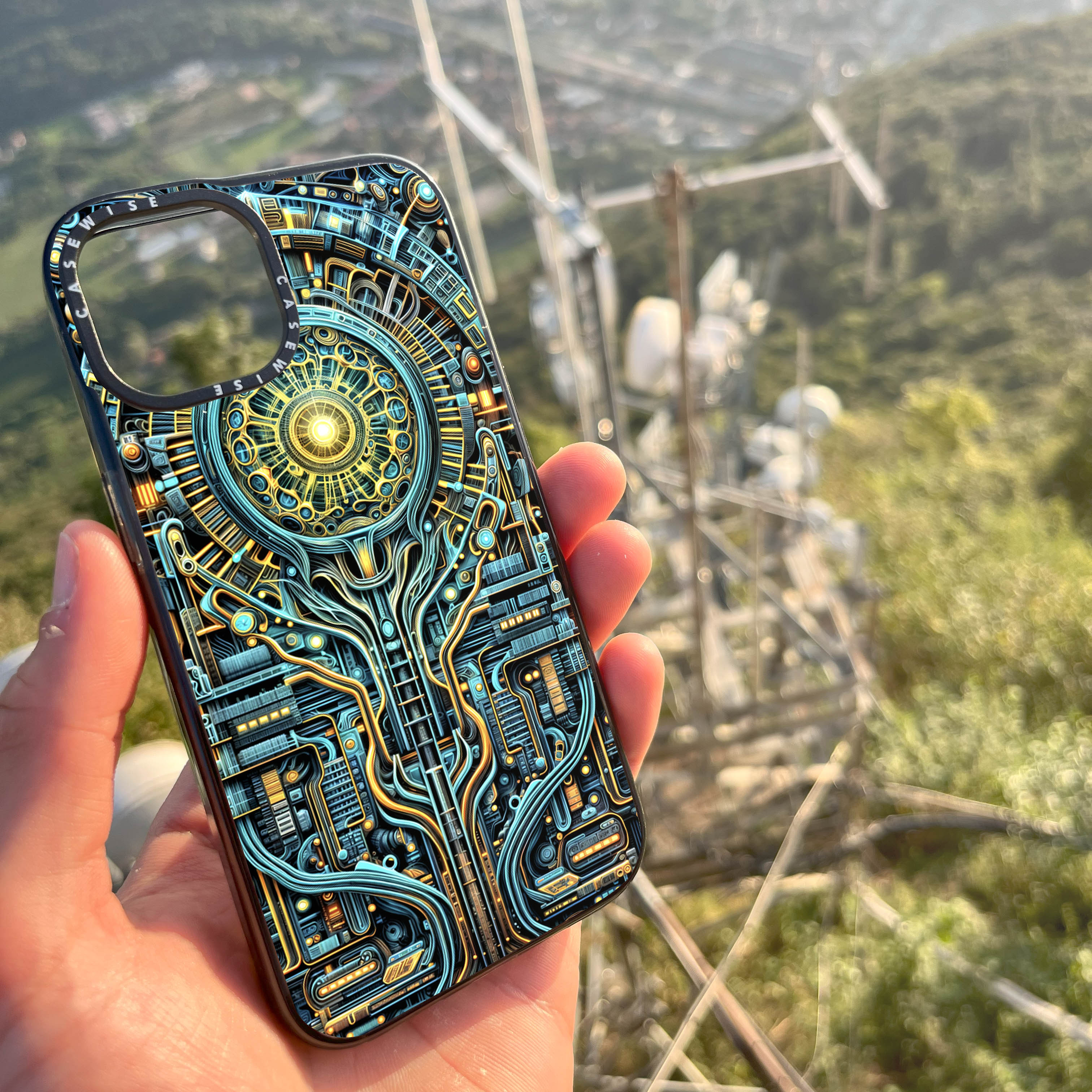 CASEWISE CASEWISE