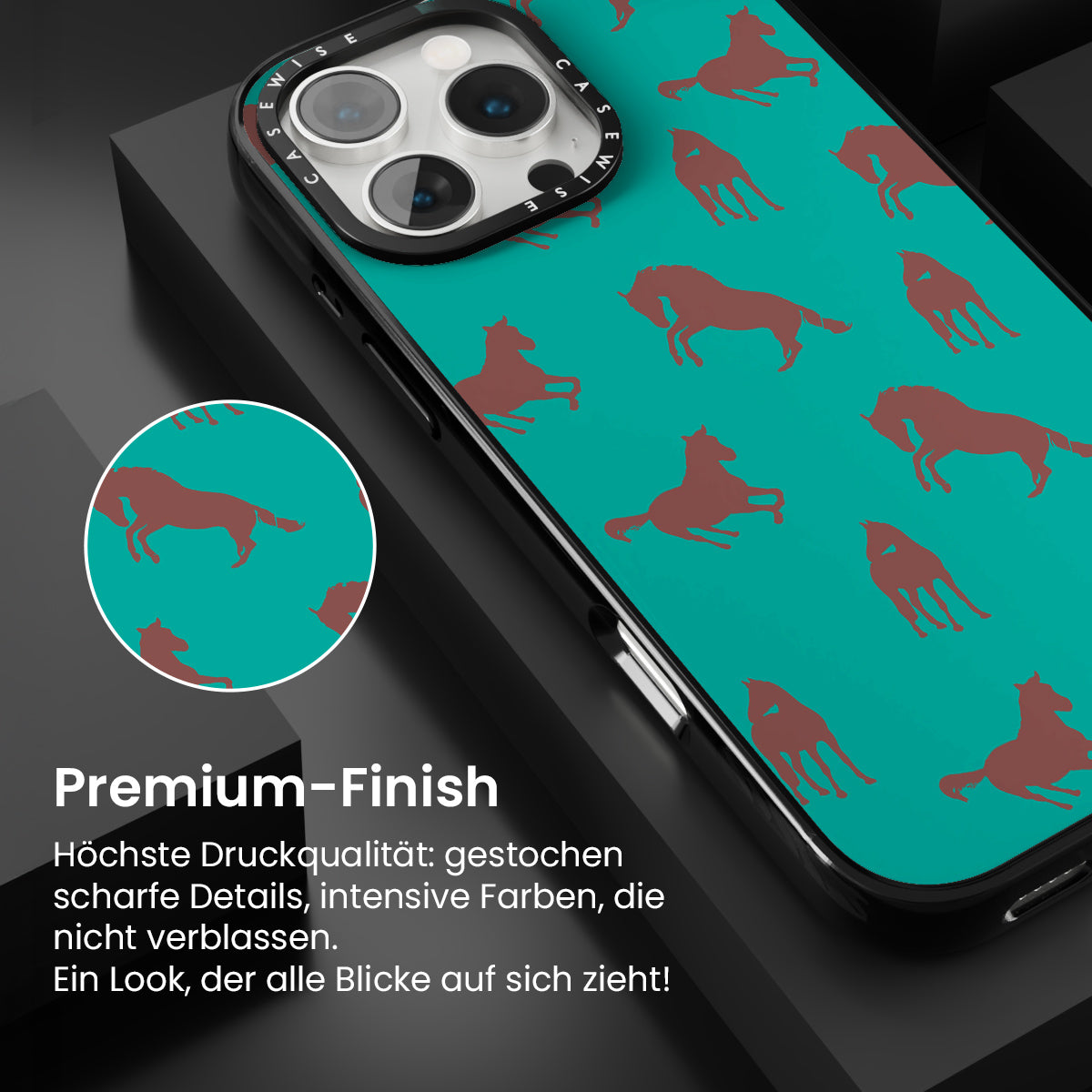 CASEWISE CASEWISE

Premium-Finish

Höchste Druckqualität: gestochen scharfe Details, intensive Farben, die nicht verblassen.
Ein Look, der alle Blicke auf sich zieht!