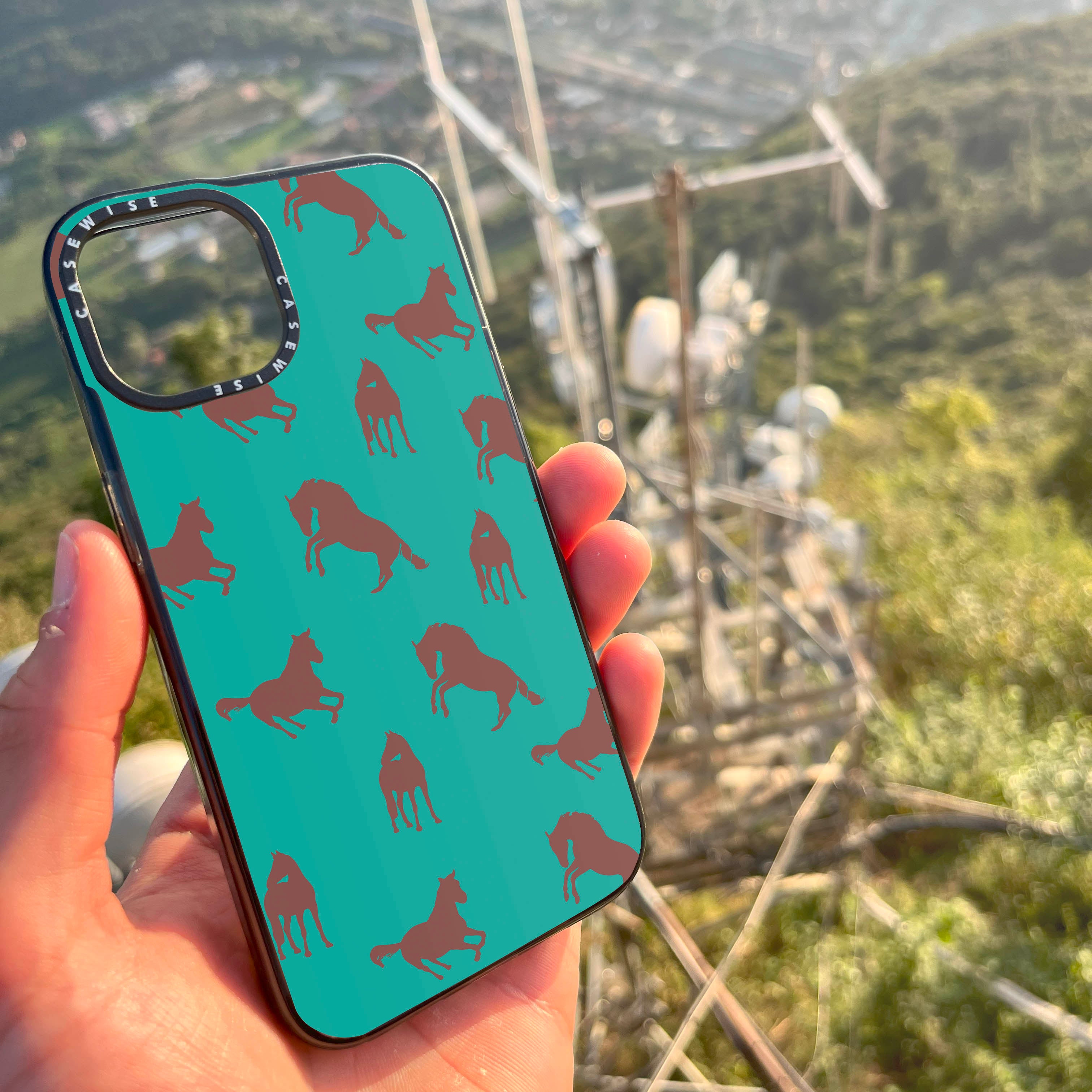 CASEWISE CASEWISE