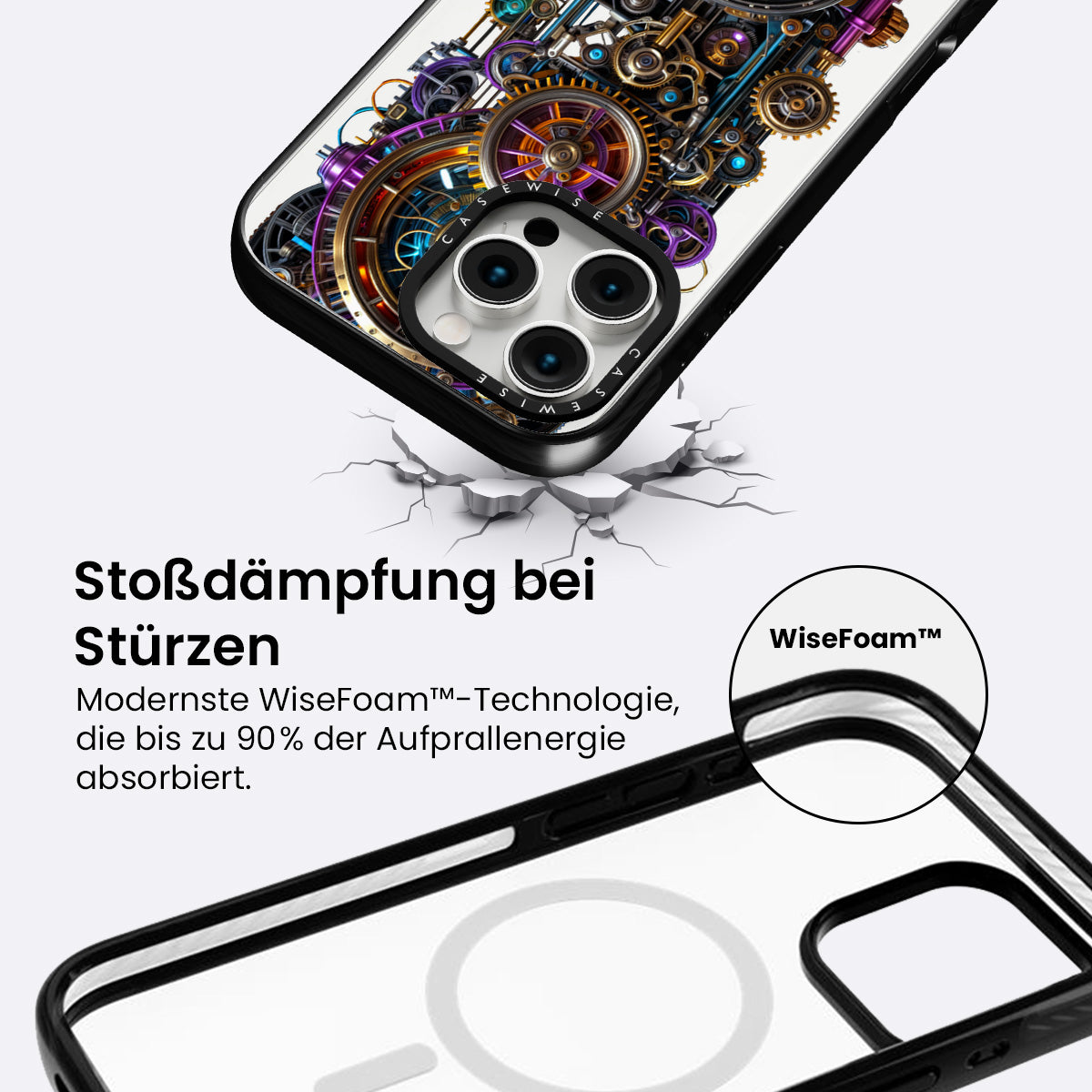 CASEWISE
CASEWISE

Stoßdämpfung bei Stürzen

Modernste WiseFoam™-Technologie, die bis zu 90% der Aufprallenergie absorbiert.

WiseFoam™