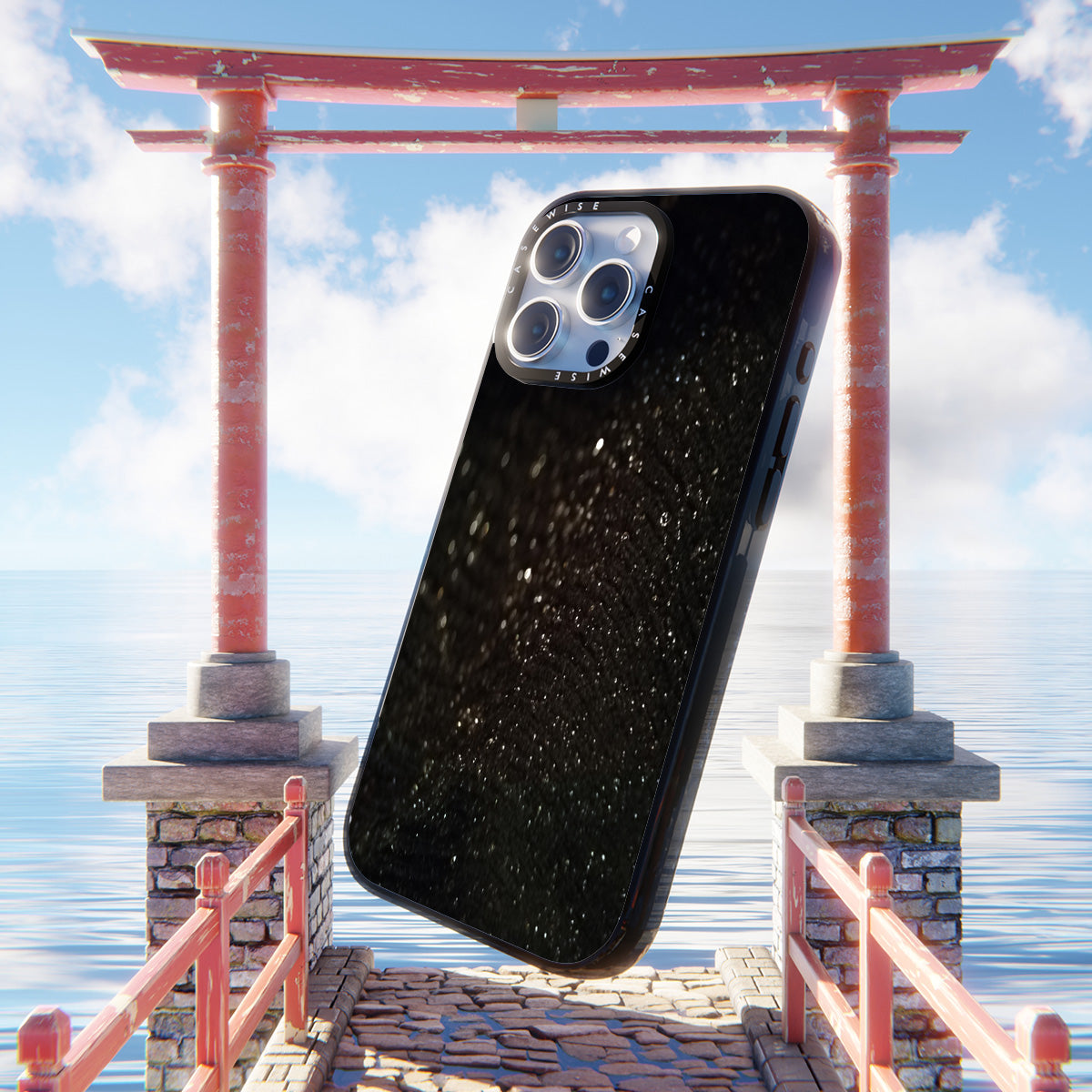 CASEWISE CASEWISE