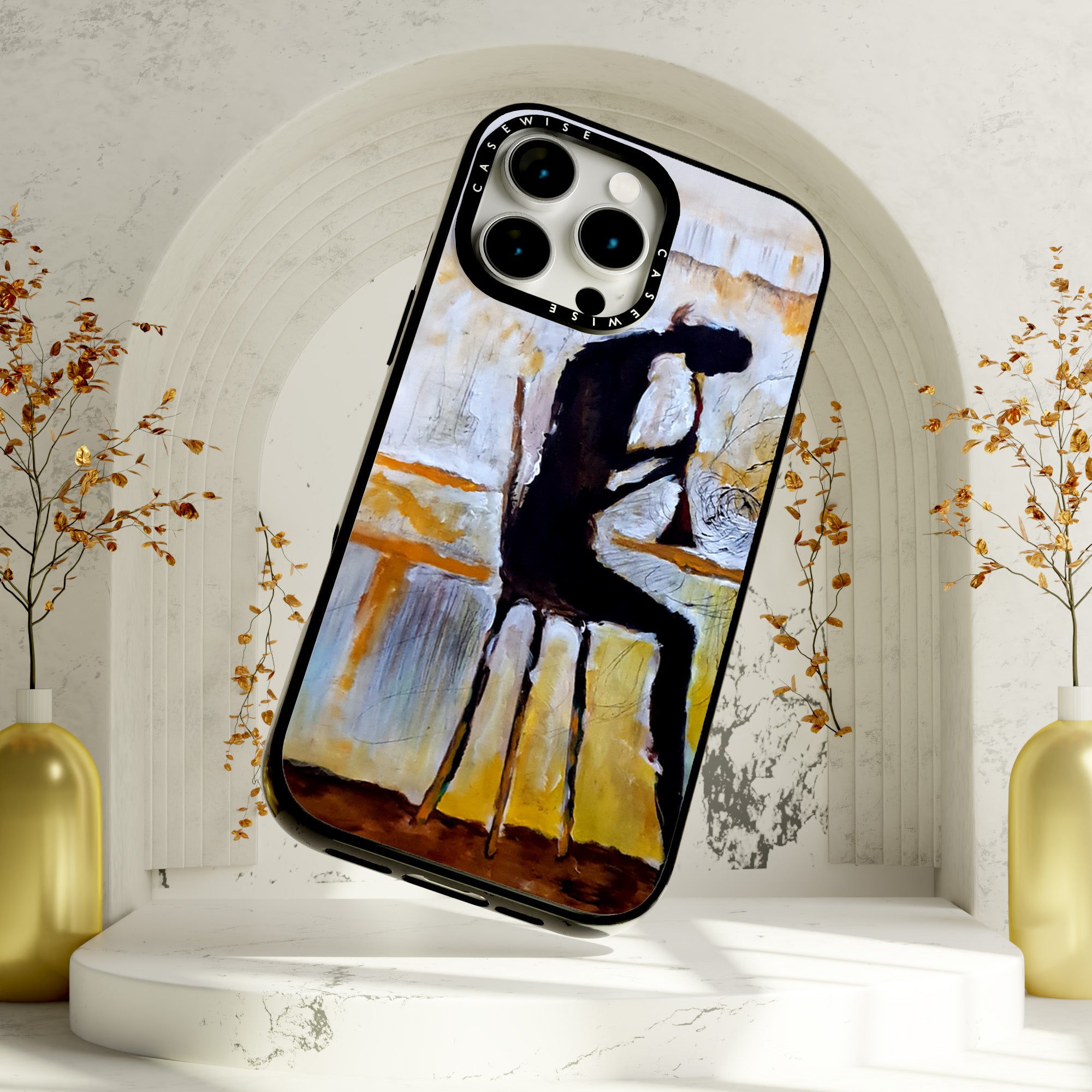 CASEWISE
CASEWISE