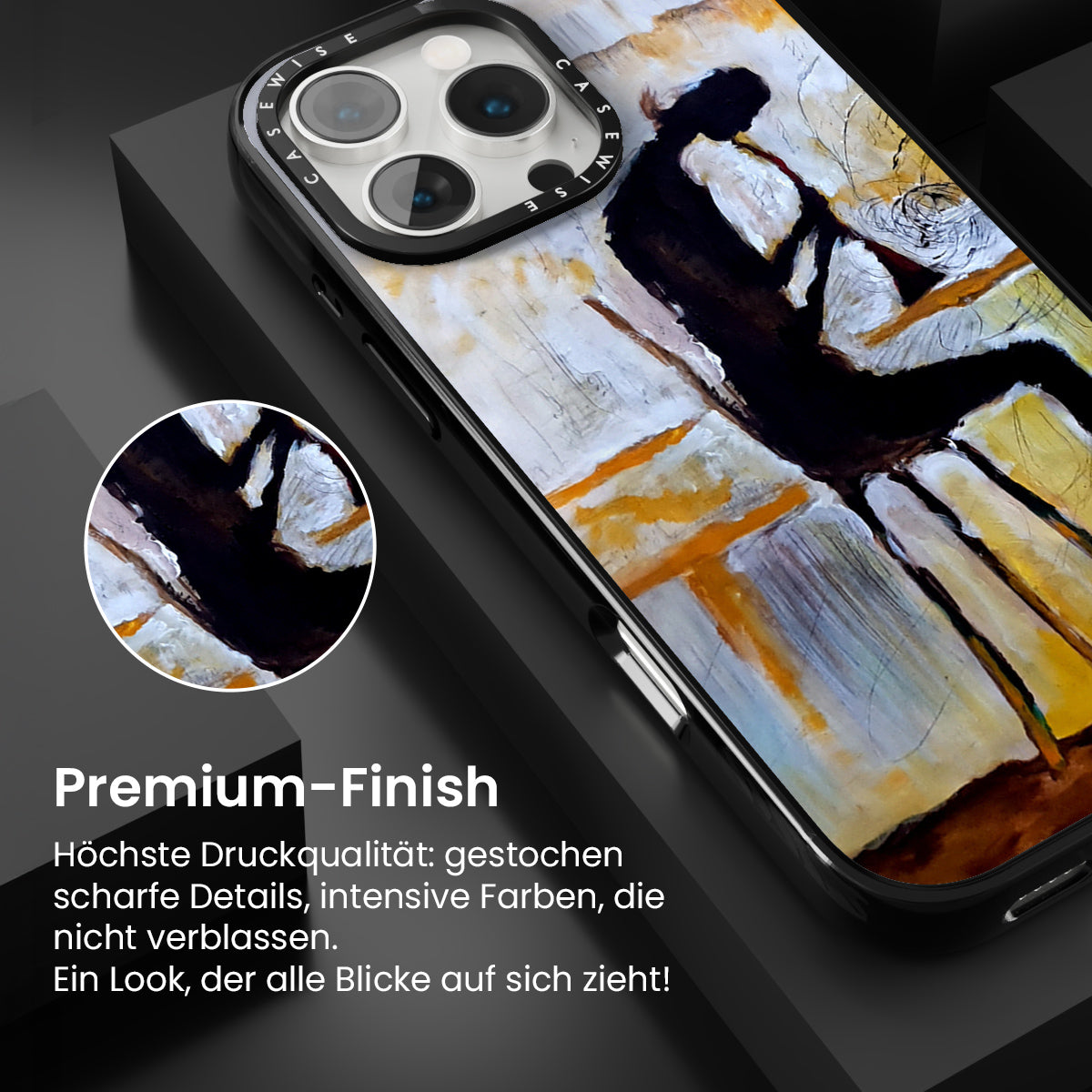 CASEWISE CASEWISE

Premium-Finish

Höchste Druckqualität: gestochen scharfe Details, intensive Farben, die nicht verblassen.
Ein Look, der alle Blicke auf sich zieht!