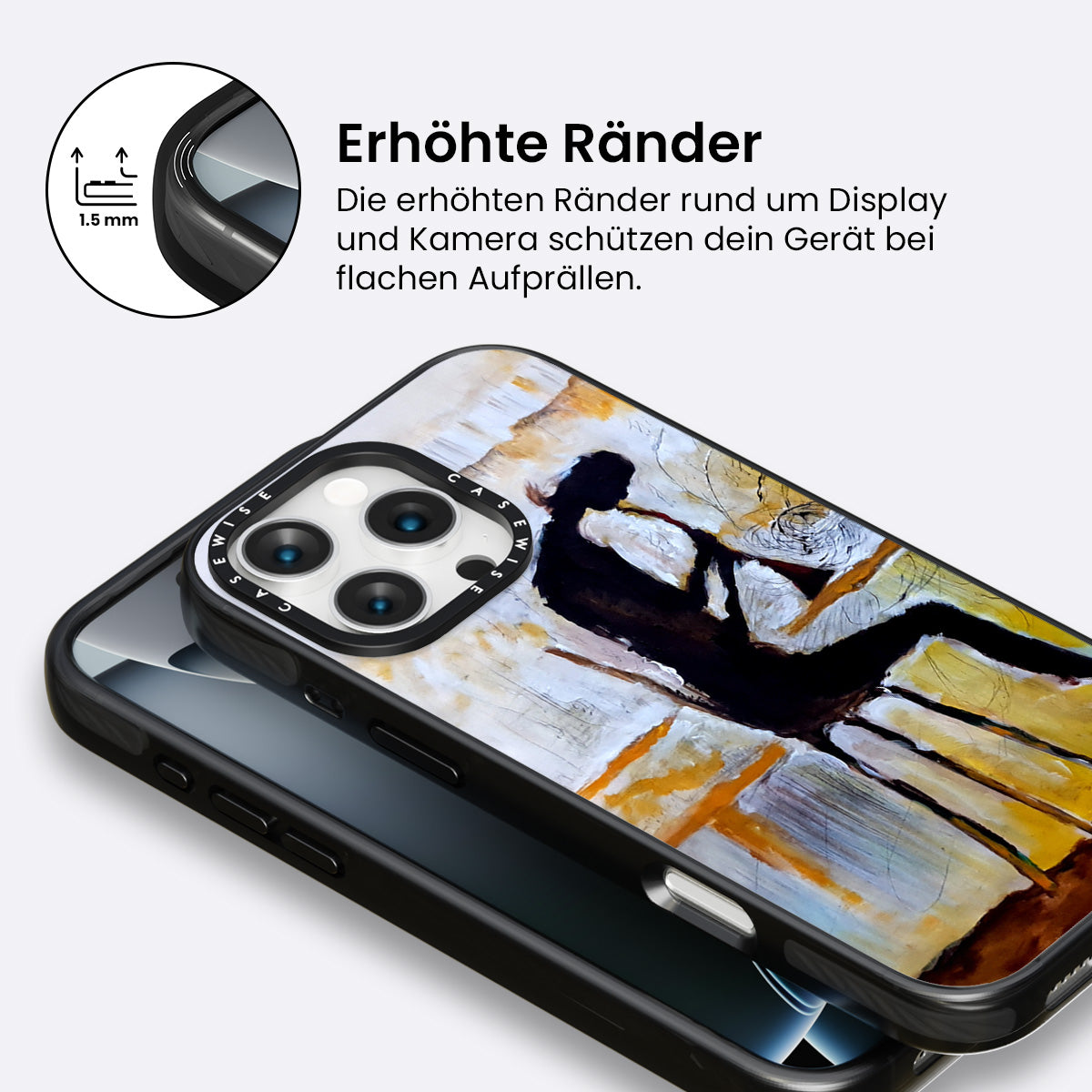 1.5 mm

Erhöhte Ränder

Die erhöhten Ränder rund um Display und Kamera schützen dein Gerät bei flachen Aufprällen.

CASEWISE CASEWISE