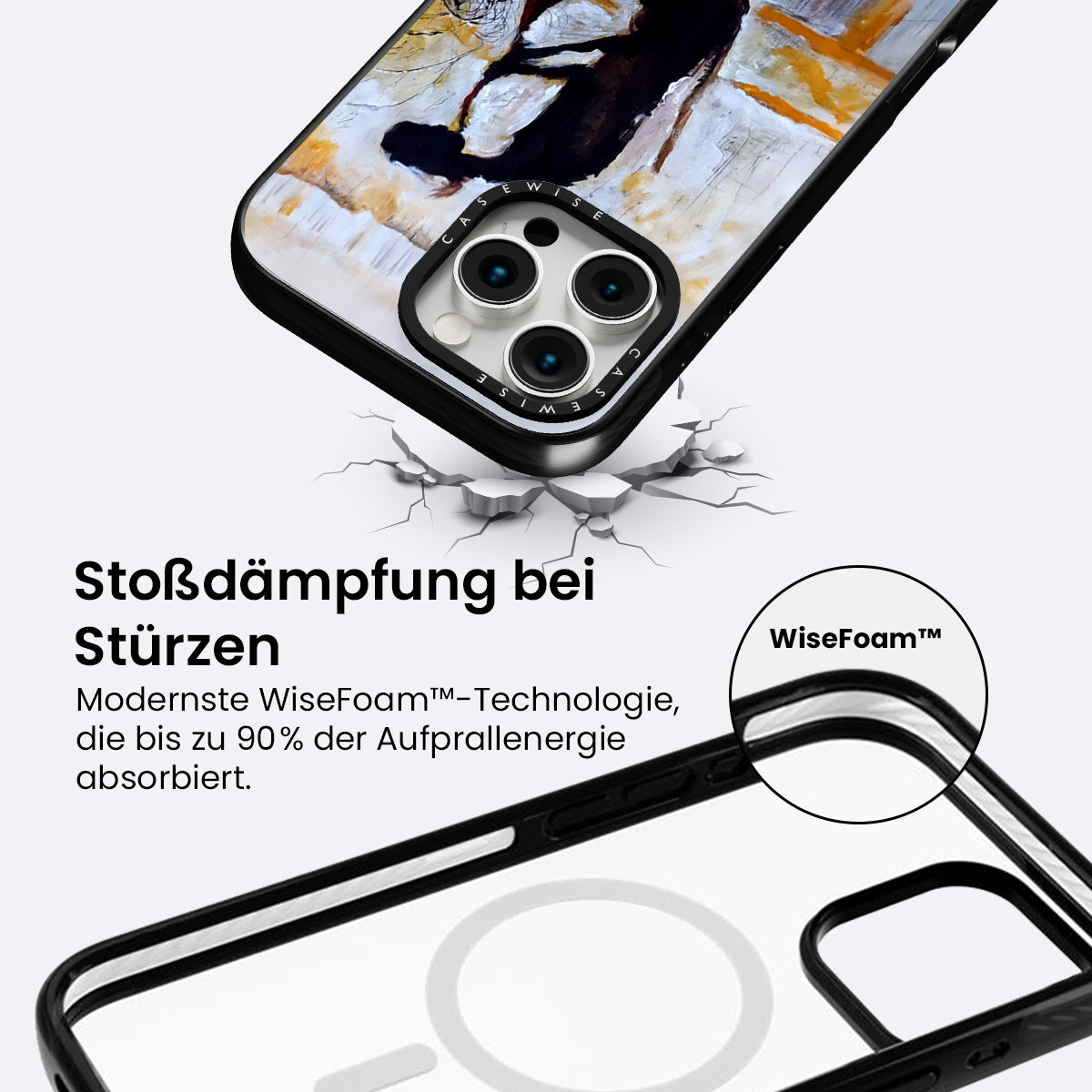 CASEWISE
CASEWISE

Stoßdämpfung bei Stürzen

Modernste WiseFoam™-Technologie, die bis zu 90% der Aufprallenergie absorbiert.

WiseFoam™