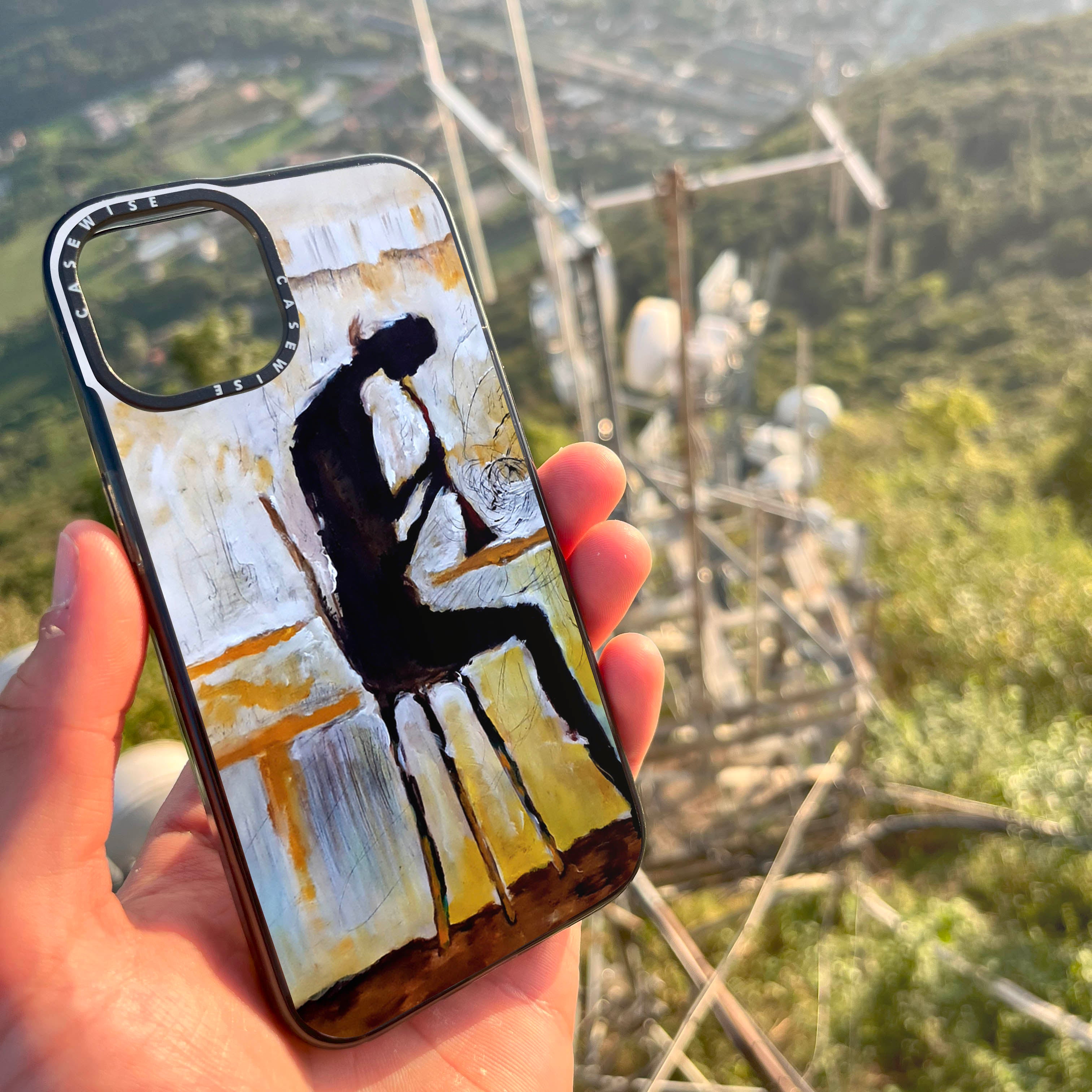 CASEWISE CASEWISE