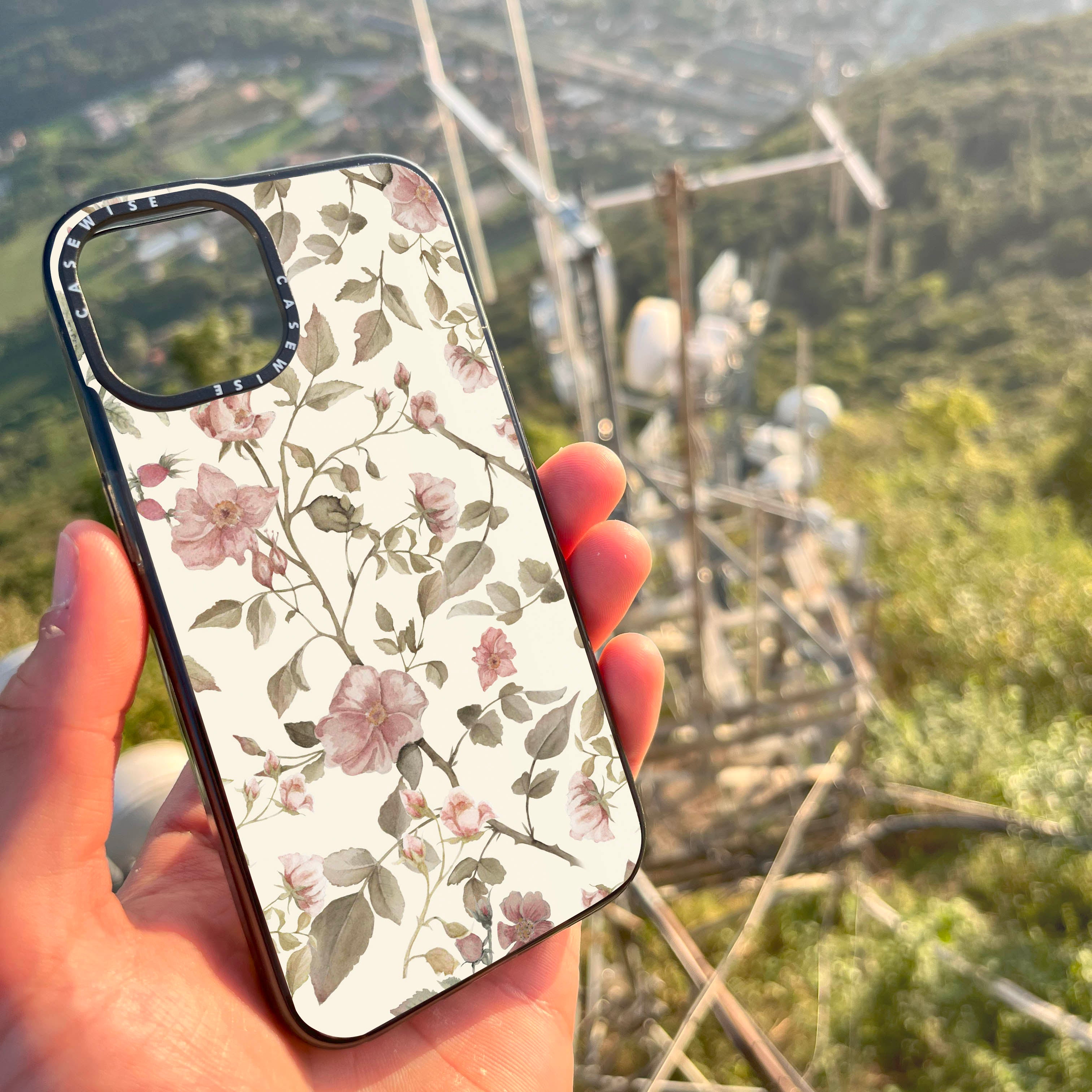 CASEWISE CASEWISE