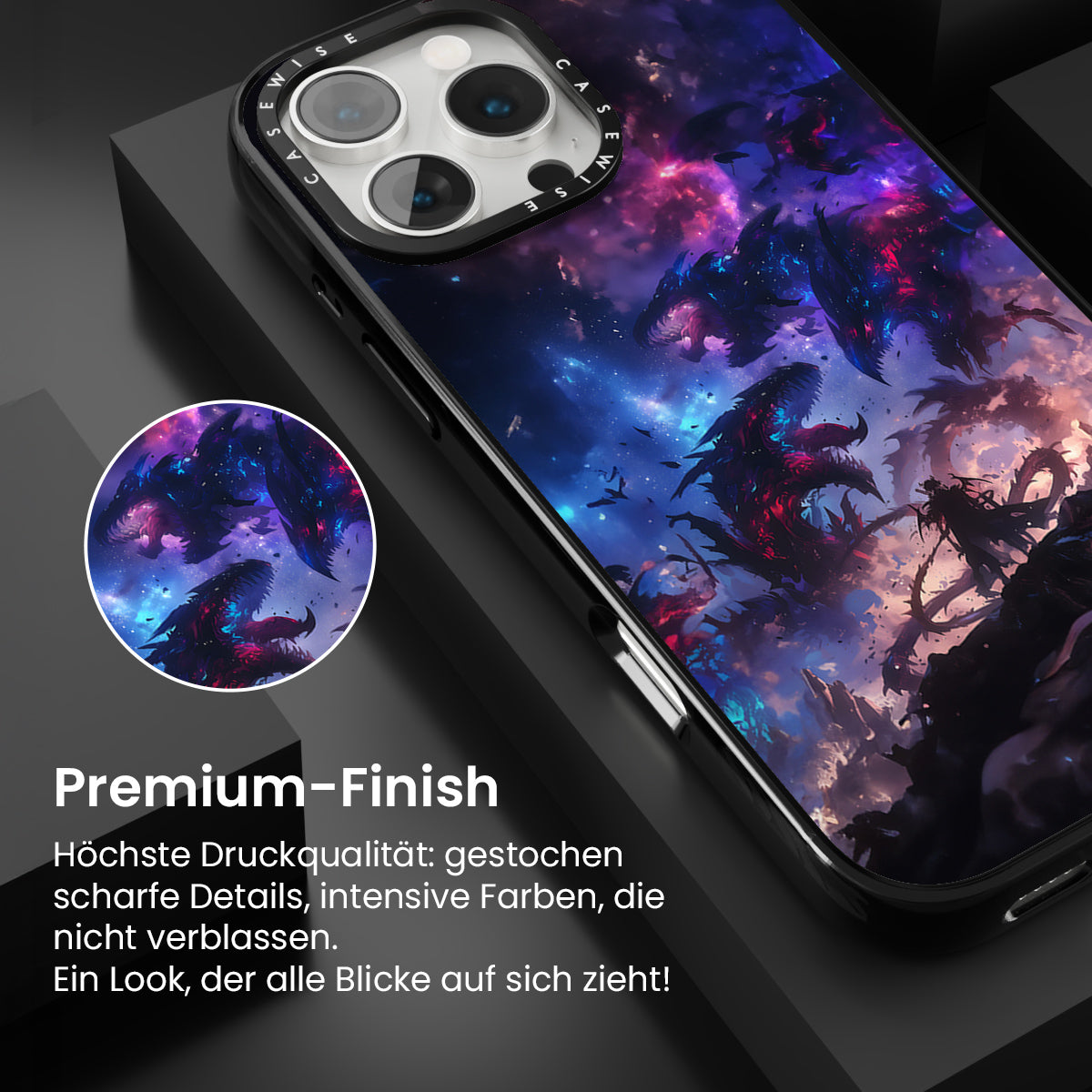 CASEWISE CASEWISE

Premium-Finish

Höchste Druckqualität: gestochen scharfe Details, intensive Farben, die nicht verblassen.
Ein Look, der alle Blicke auf sich zieht!