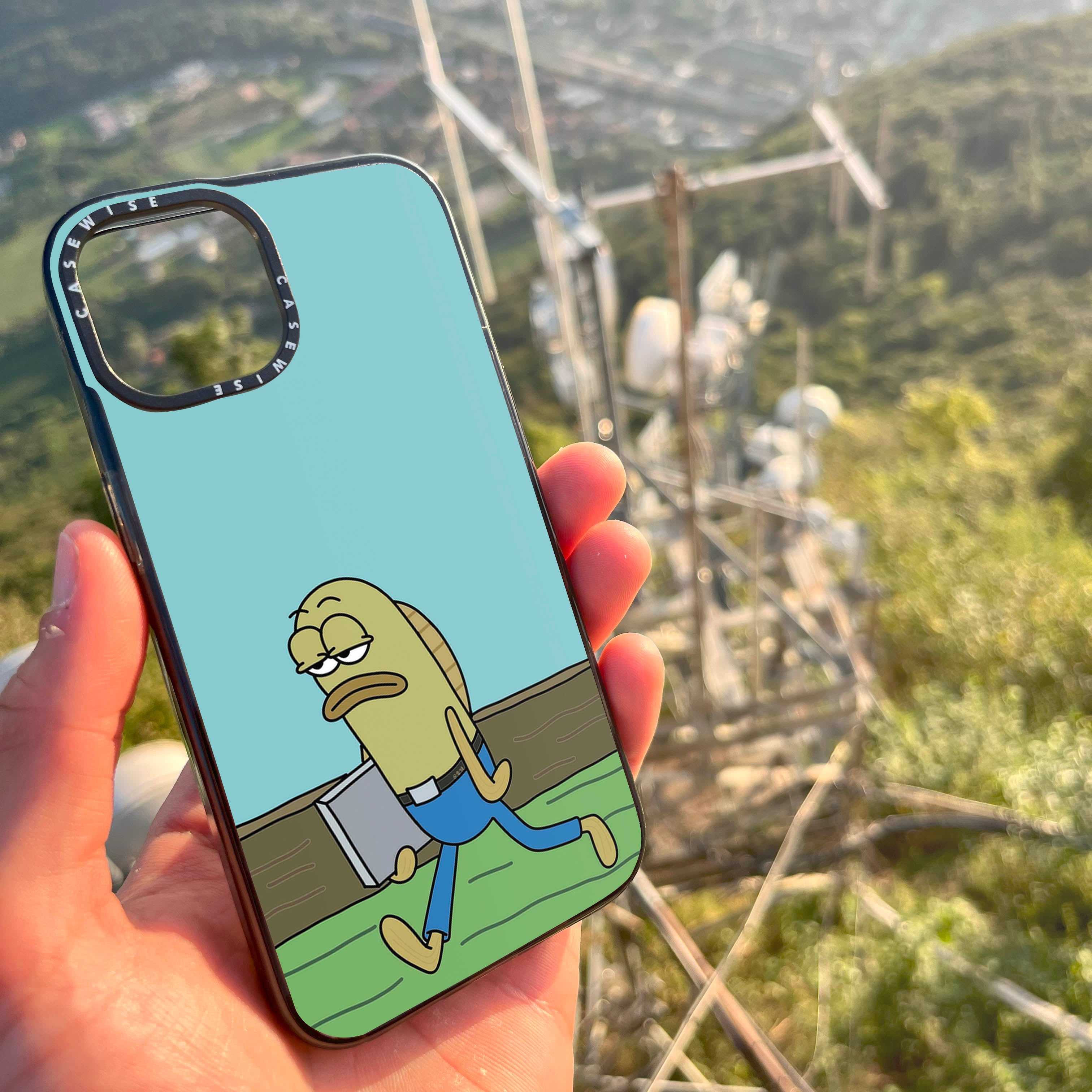 CASEWISE CASEWISE