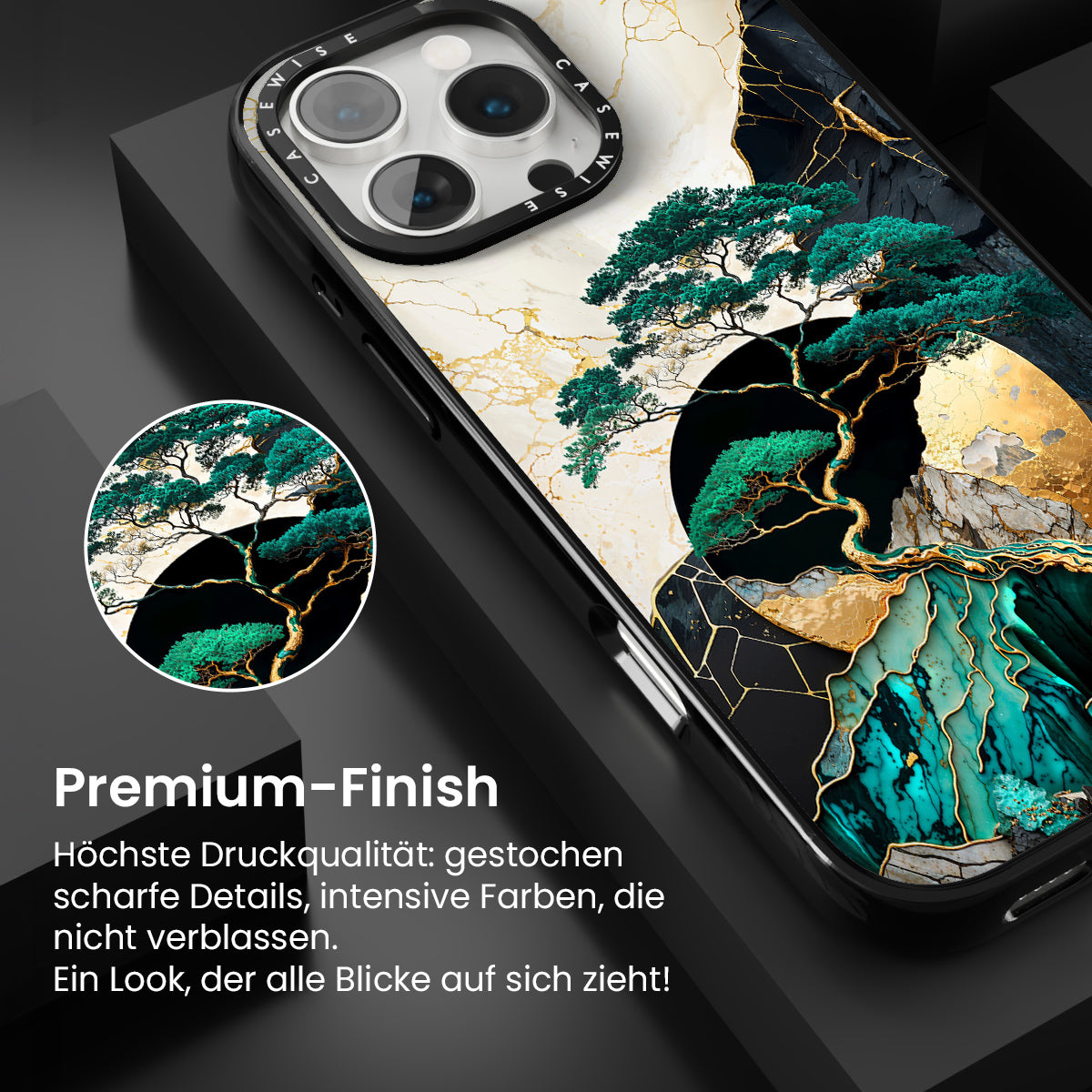 CASEWISE CASEWISE

Premium-Finish

Höchste Druckqualität: gestochen scharfe Details, intensive Farben, die nicht verblassen.
Ein Look, der alle Blicke auf sich zieht!