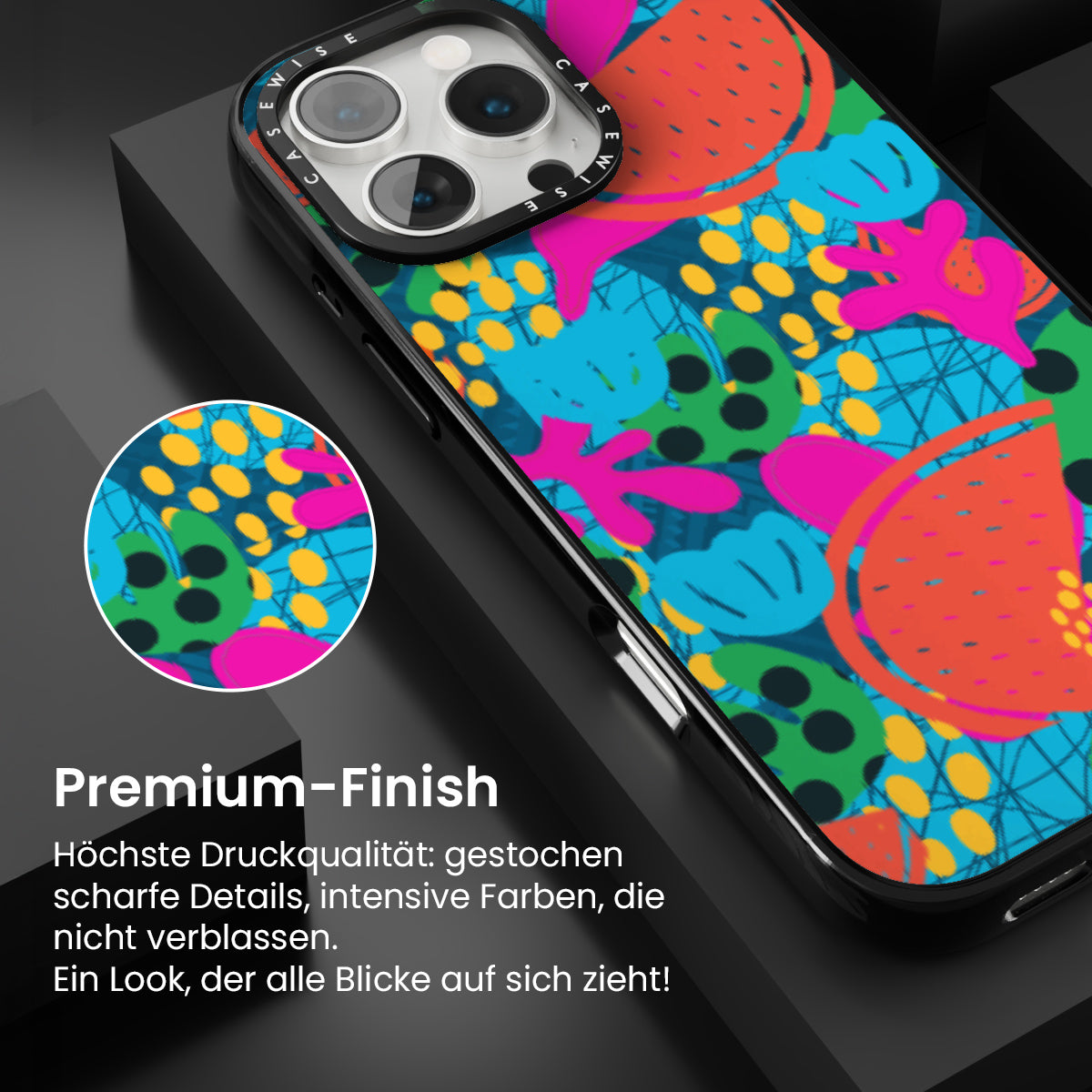 CASEWISE CASEWISE

Premium-Finish

Höchste Druckqualität: gestochen scharfe Details, intensive Farben, die nicht verblassen.
Ein Look, der alle Blicke auf sich zieht!