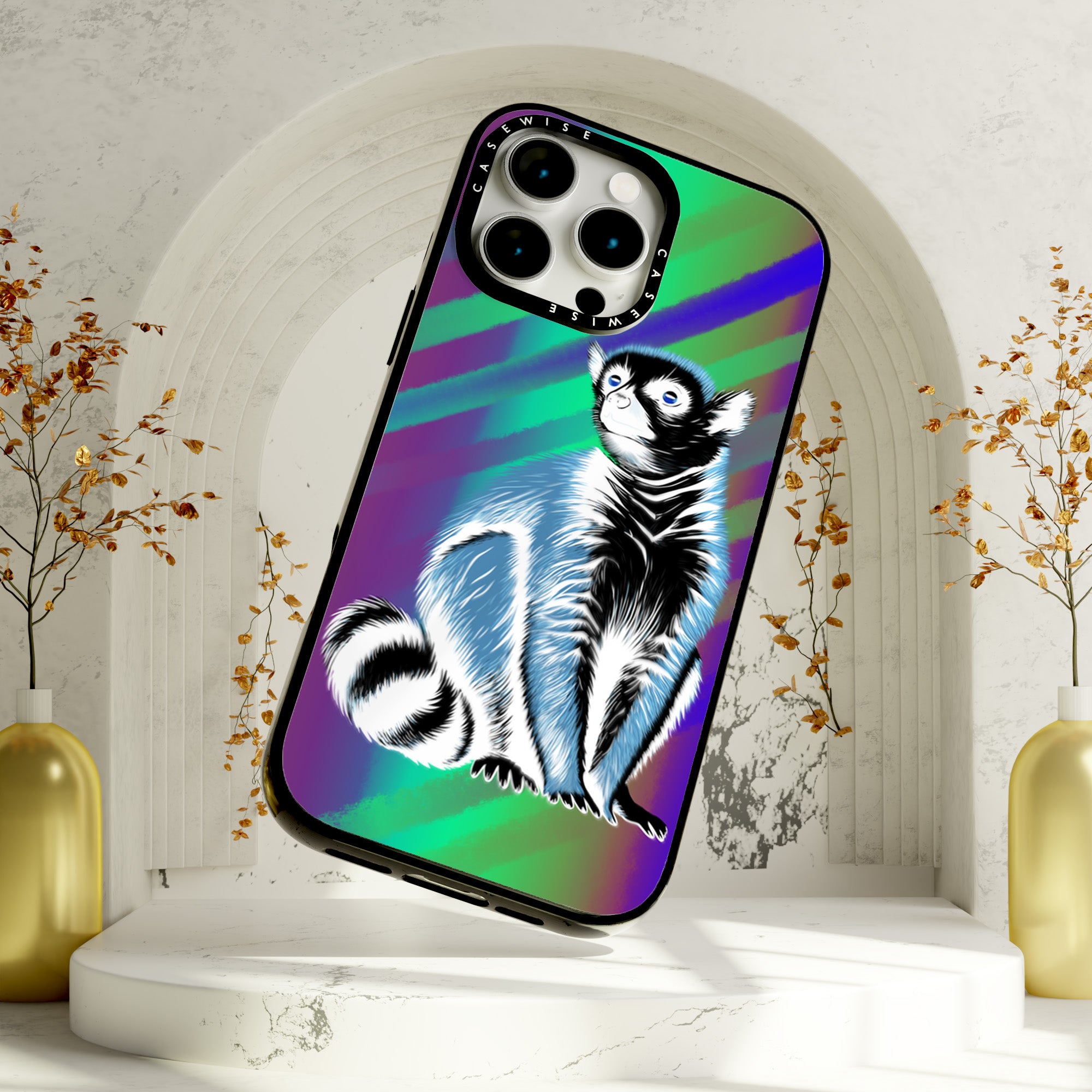 CASEWISE
CASEWISE