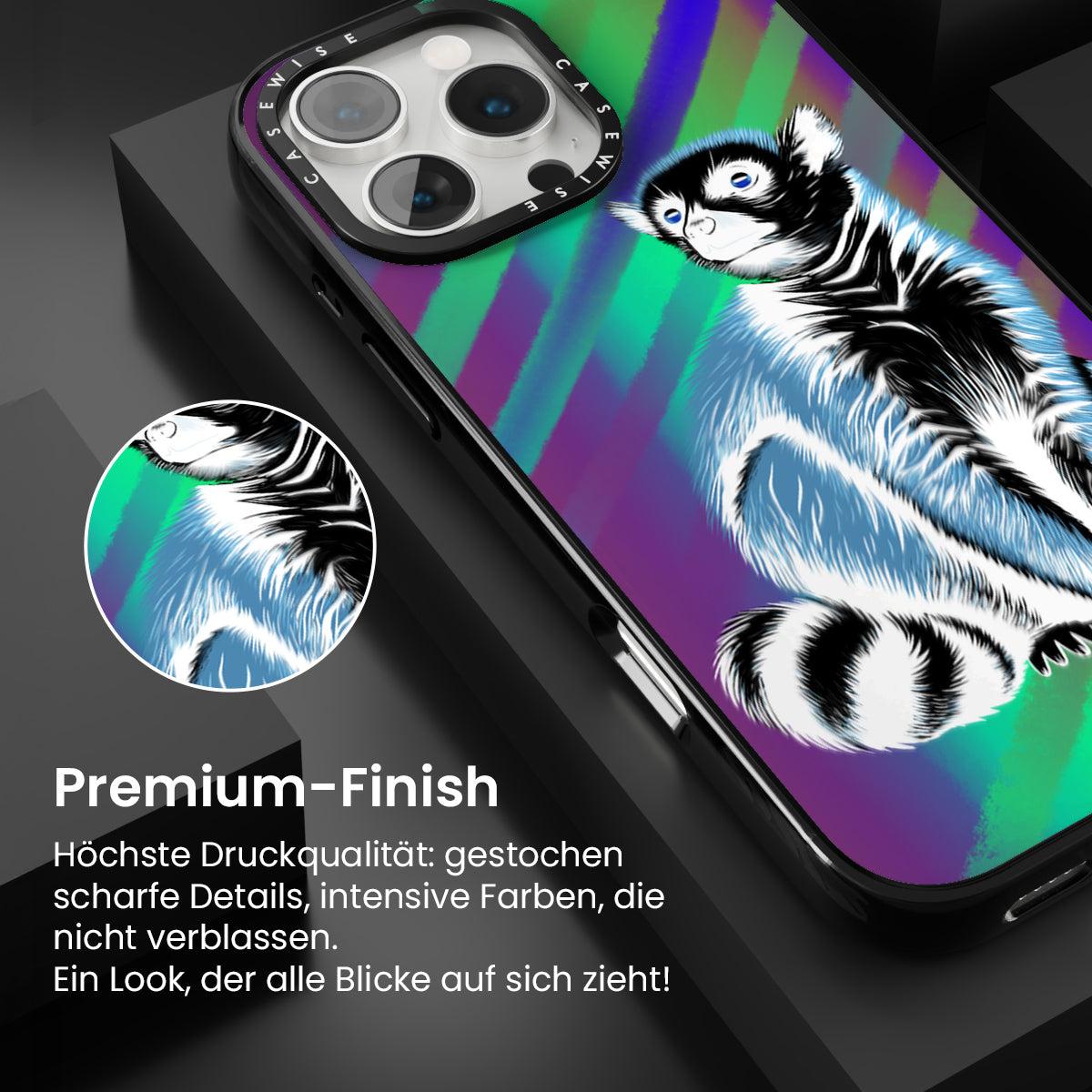 CASEWISE CASEWISE

Premium-Finish

Höchste Druckqualität: gestochen scharfe Details, intensive Farben, die nicht verblassen.
Ein Look, der alle Blicke auf sich zieht!