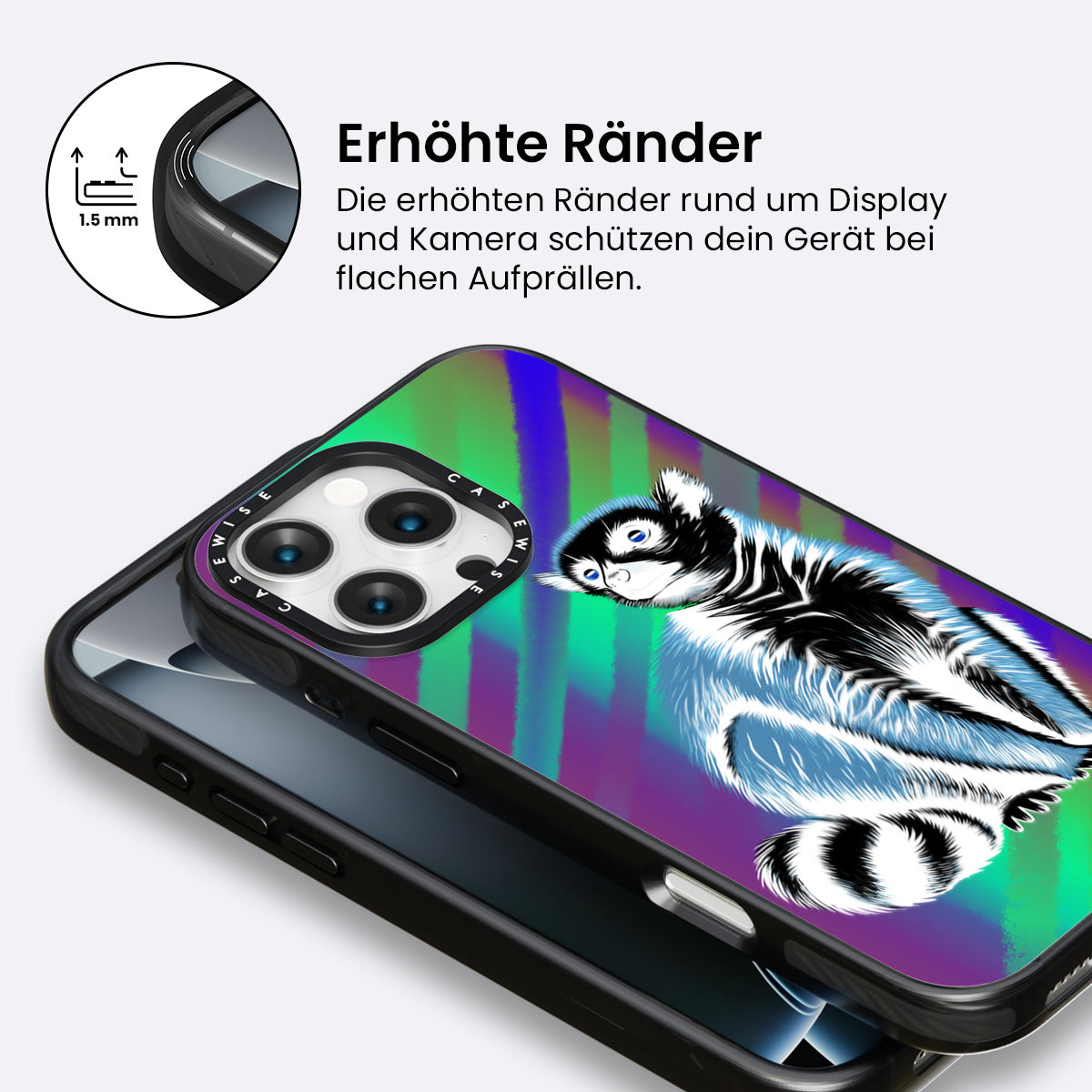 1.5 mm

Erhöhte Ränder

Die erhöhten Ränder rund um Display und Kamera schützen dein Gerät bei flachen Aufprällen.

CASEWISE CASEWISE