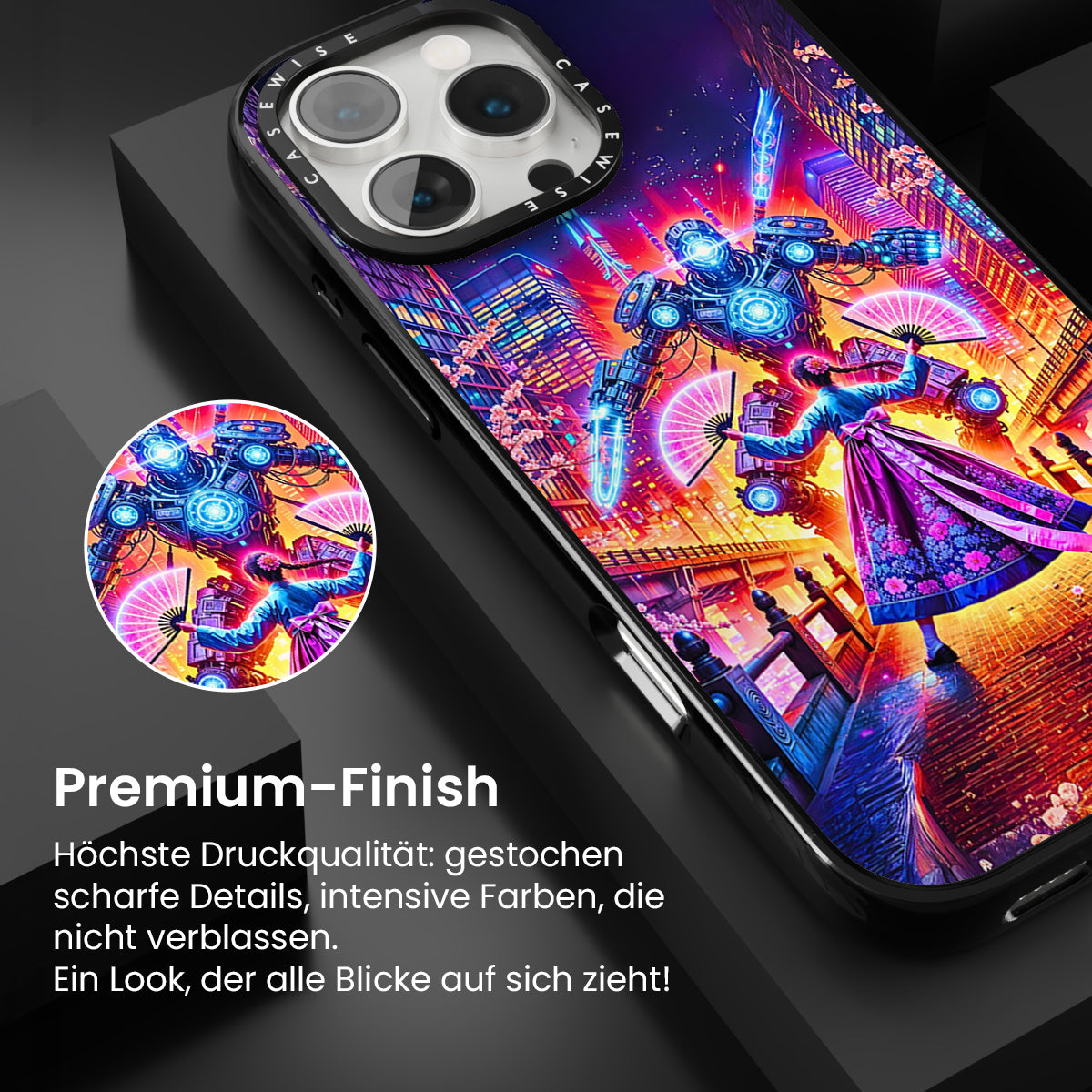 CASEWISE CASEWISE

Premium-Finish

Höchste Druckqualität: gestochen scharfe Details, intensive Farben, die nicht verblassen.
Ein Look, der alle Blicke auf sich zieht!