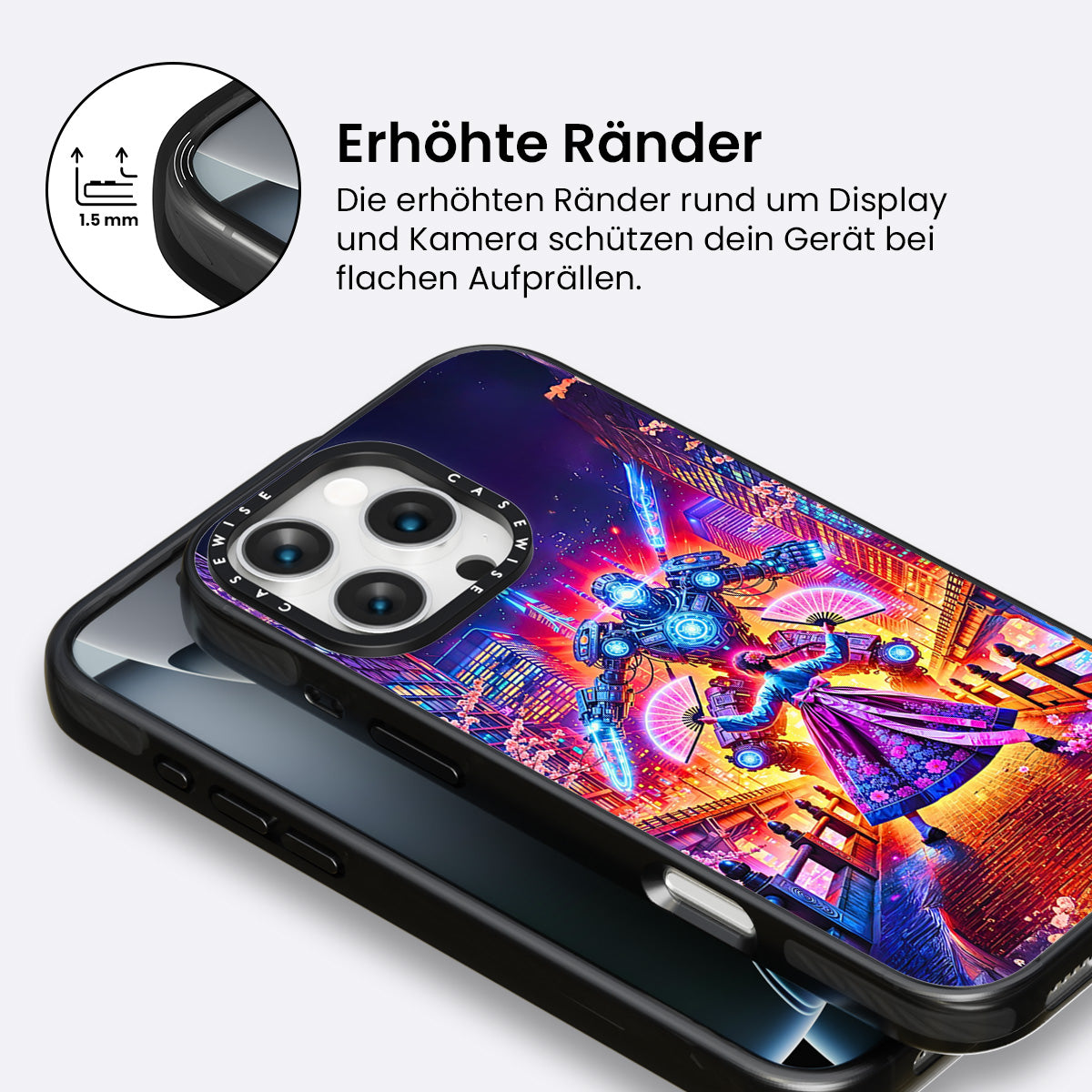 1.5 mm

Erhöhte Ränder

Die erhöhten Ränder rund um Display und Kamera schützen dein Gerät bei flachen Aufprällen.

CASEWISE CASEWISE