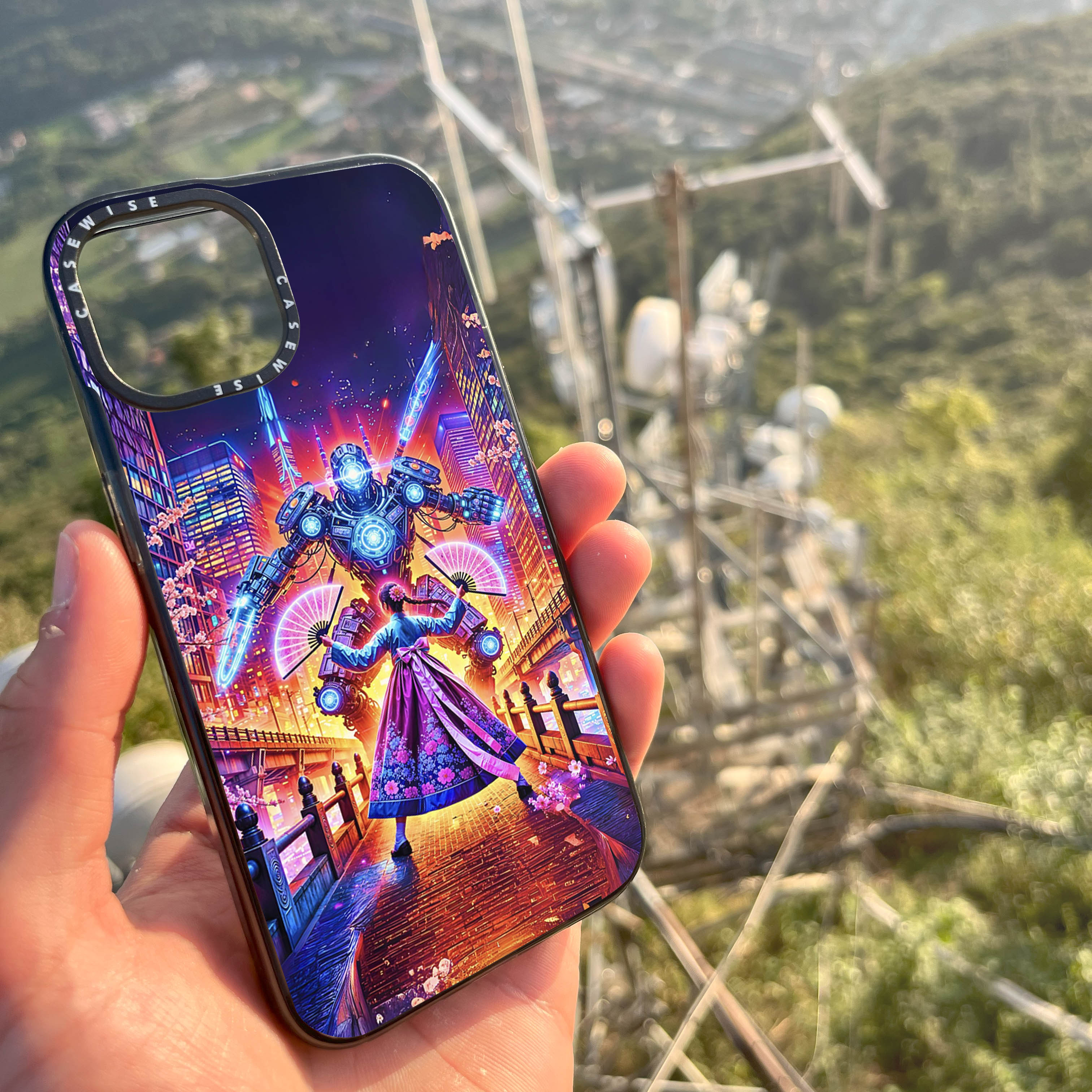 CASEWISE CASEWISE